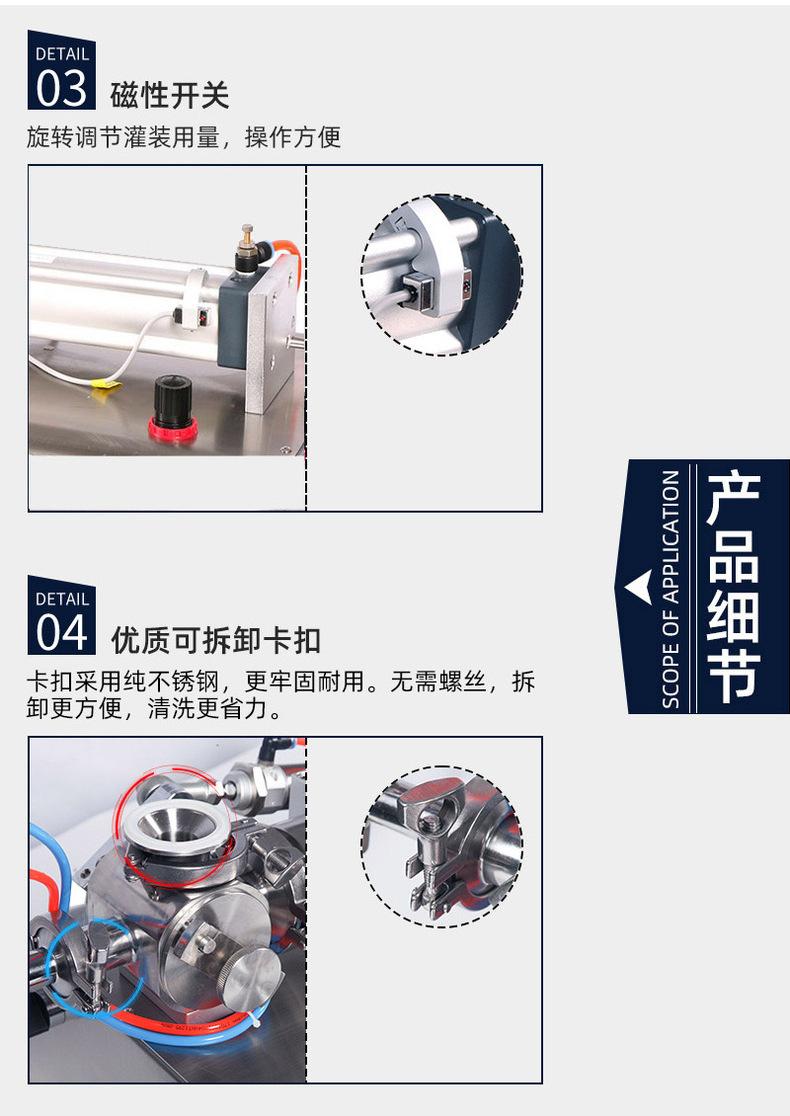 DETAIL
03 磁性开关
旋转调节灌装用量，操作方便

DETAIL
04 优质可拆卸卡扣
卡扣采用纯不锈钢，更牢固耐用。无需螺丝，拆卸更方便，清洗更省力。

SCOPE OF APPLICATION
产品细节