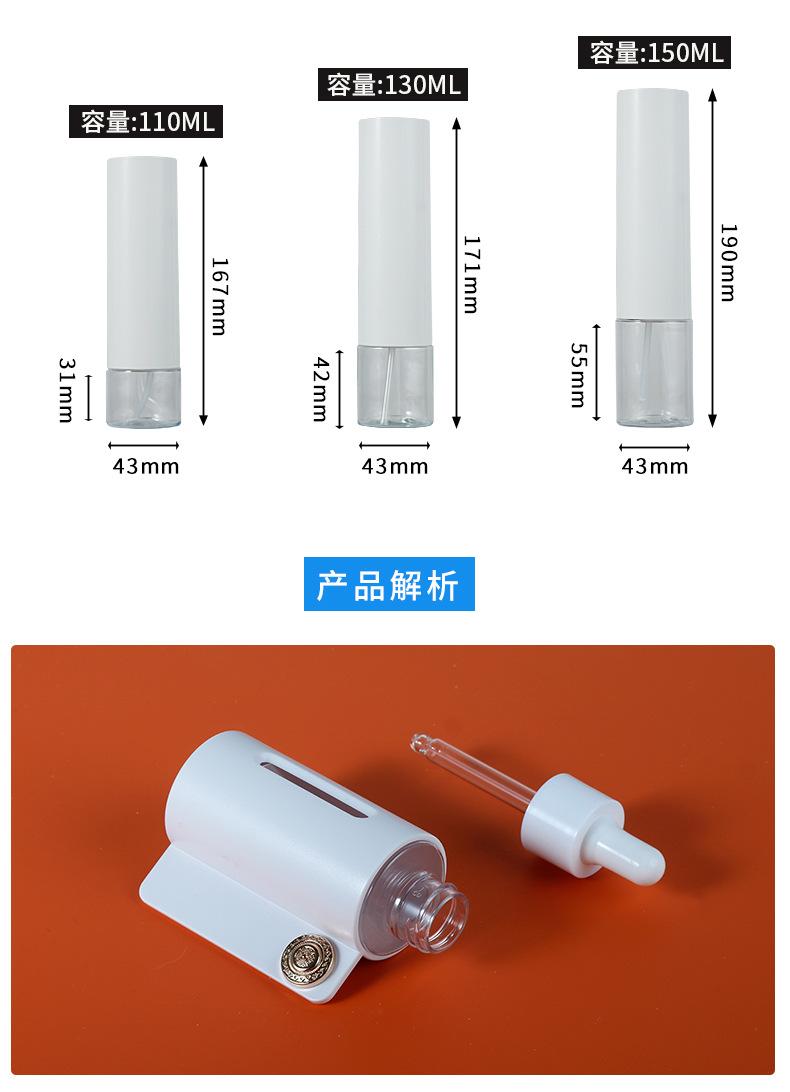 容量:110ML

167mm

31mm

43mm

容量:130ML

171mm

42mm

43mm

容量:150ML

190mm

55mm

43mm

产品解析