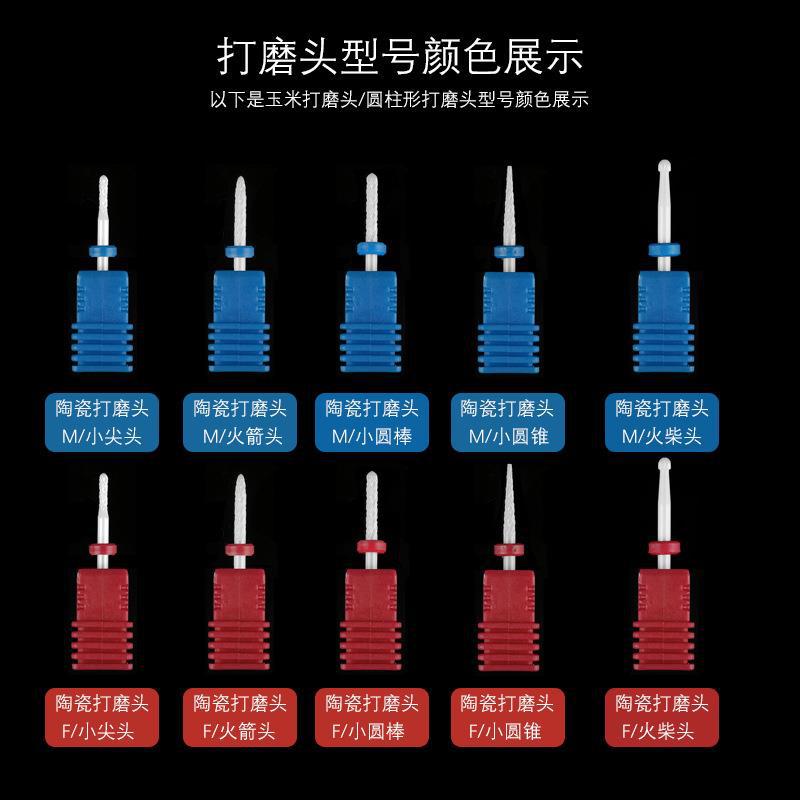 打磨头型号颜色展示

以下是玉米打磨头/圆柱形打磨头型号颜色展示

陶瓷打磨头 M/小尖头

陶瓷打磨头 M/火箭头

陶瓷打磨头 M/小圆棒

陶瓷打磨头 M/小圆锥

陶瓷打磨头 M/火柴头

陶瓷打磨头 F/小尖头

陶瓷打磨头 F/火箭头

陶瓷打磨头 F/小圆棒

陶瓷打磨头 F/小圆锥

陶瓷打磨头 F/火柴头