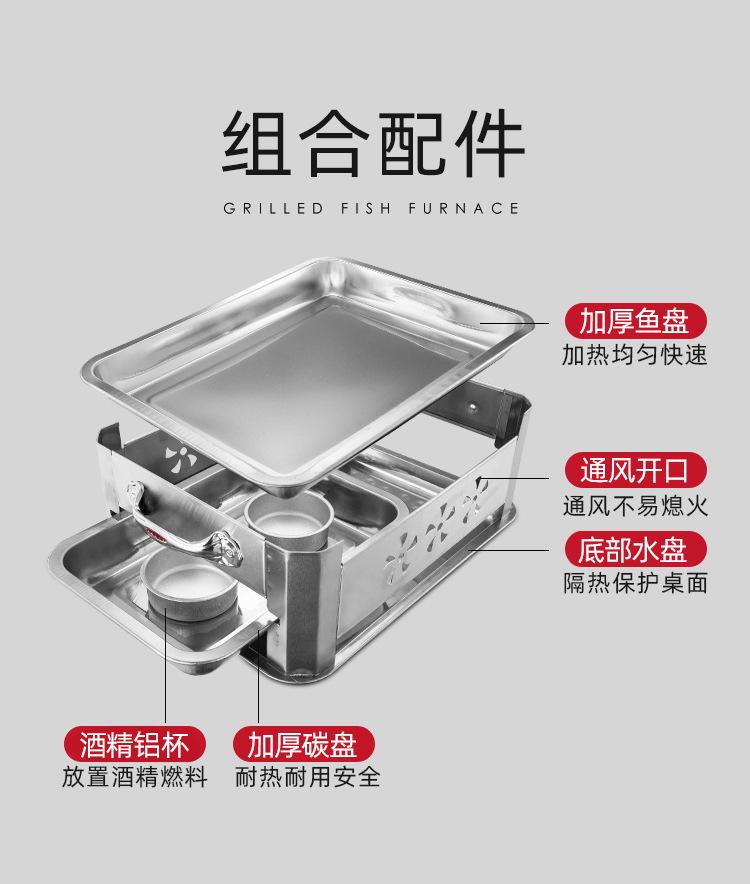 组合配件

GRILLED FISH FURNACE

加厚鱼盘
加热均匀快速

通风开口
通风不易熄火

底部水盘
隔热保护桌面

酒精铝杯
放置酒精燃料

加厚碳盘
耐热耐用安全