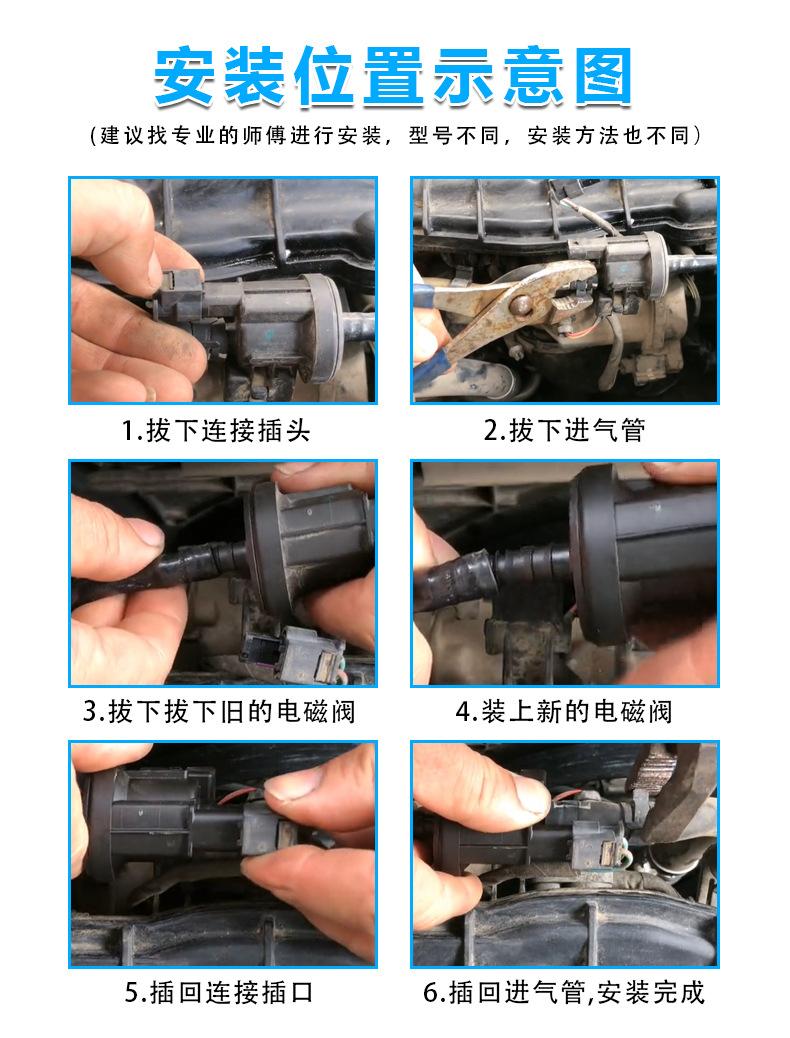 安装位置示意图

（建议找专业的师傅进行安装，型号不同，安装方法也不同）

1.拔下连接插头

2.拔下进气管

3.拔下拔下旧的电磁阀

4.装上新的电磁阀

5.插回连接插口

6.插回进气管,安装完成