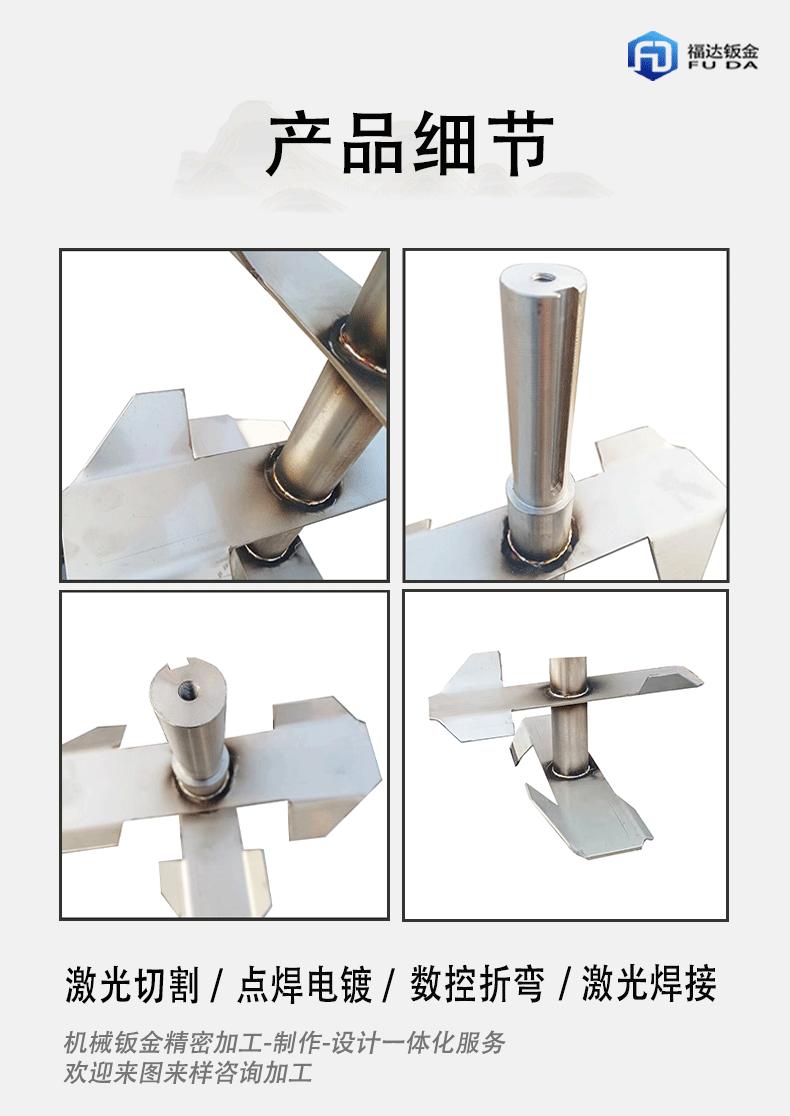 福达钣金
FU DA

产品细节

激光切割 / 点焊电镀 / 数控折弯 / 激光焊接

机械钣金精密加工-制作-设计一体化服务
欢迎来图来样咨询加工