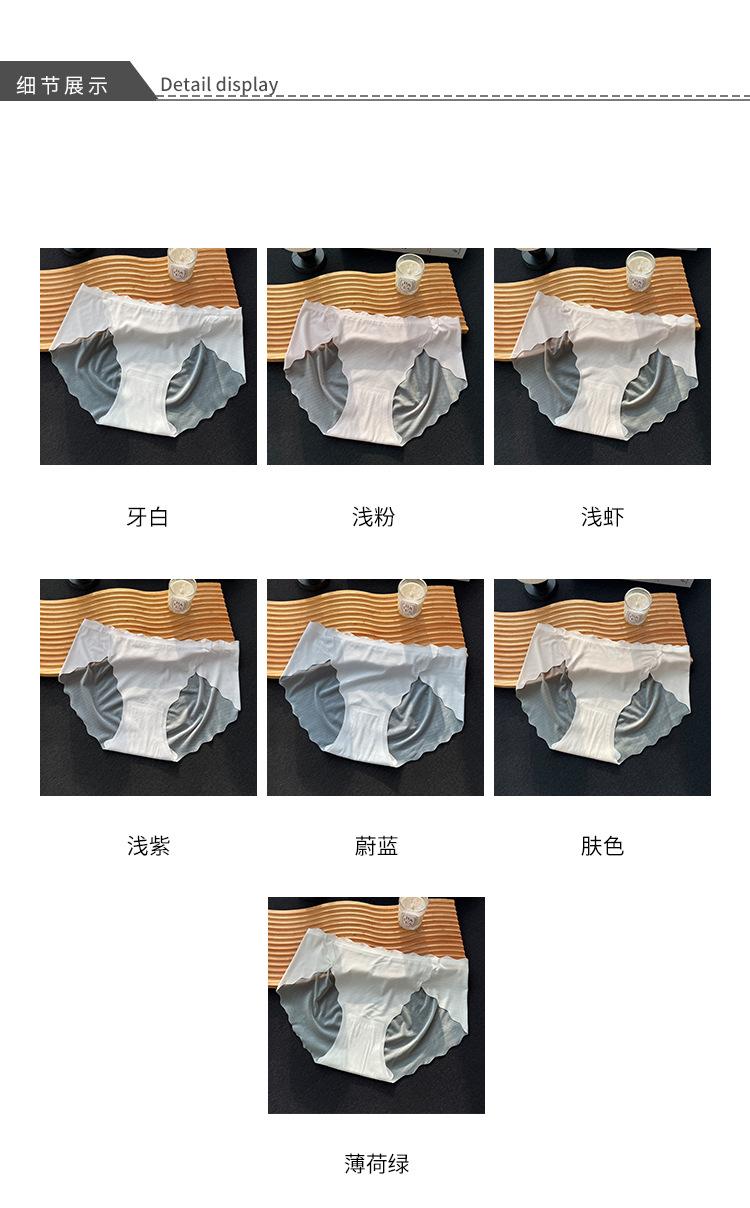 细节展示 Detail display

牙白

浅粉

浅虾

浅紫

蔚蓝

肤色

薄荷绿