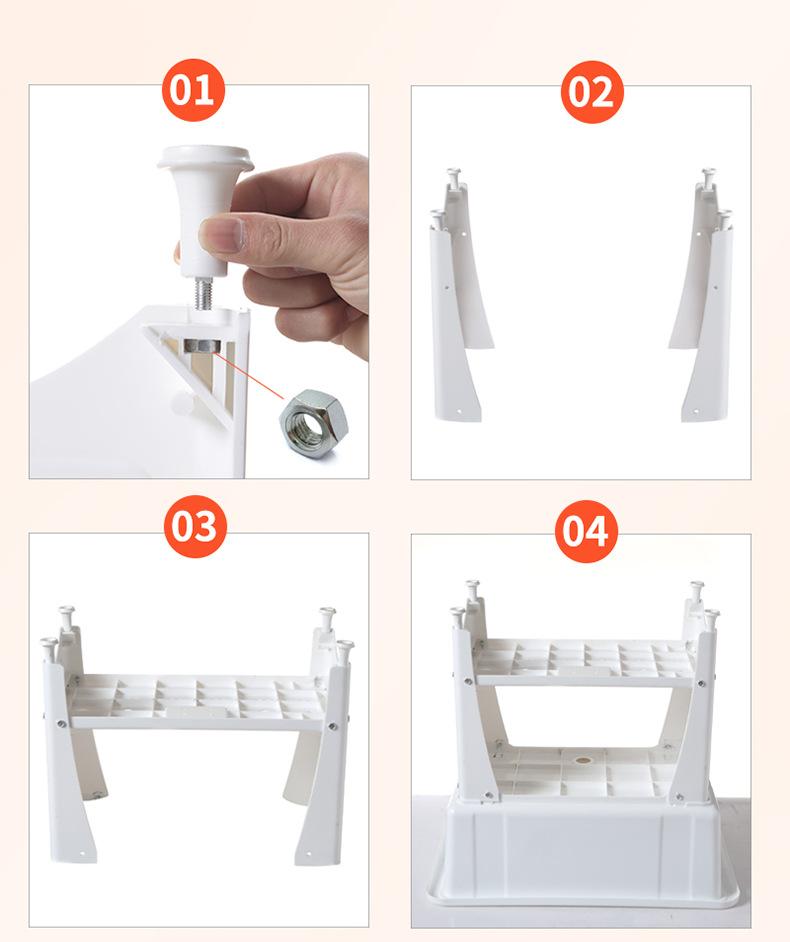 01

02

03

04