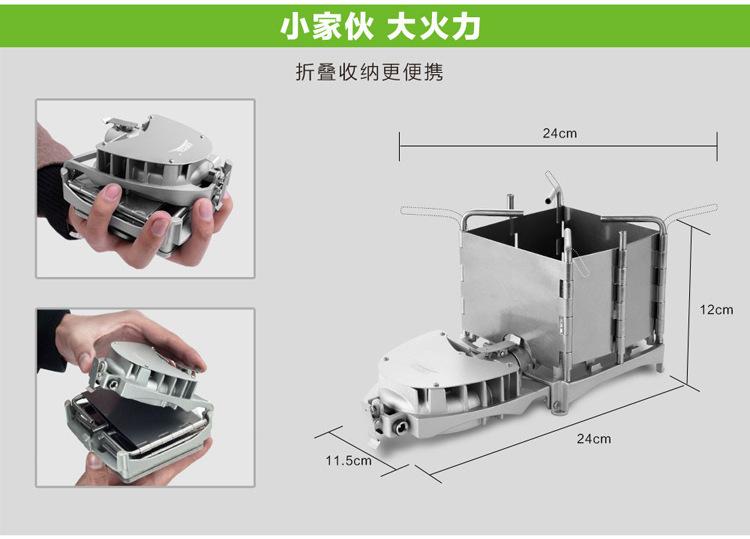 小家伙 大火力

折叠收纳更便携

24cm

12cm

24cm

11.5cm