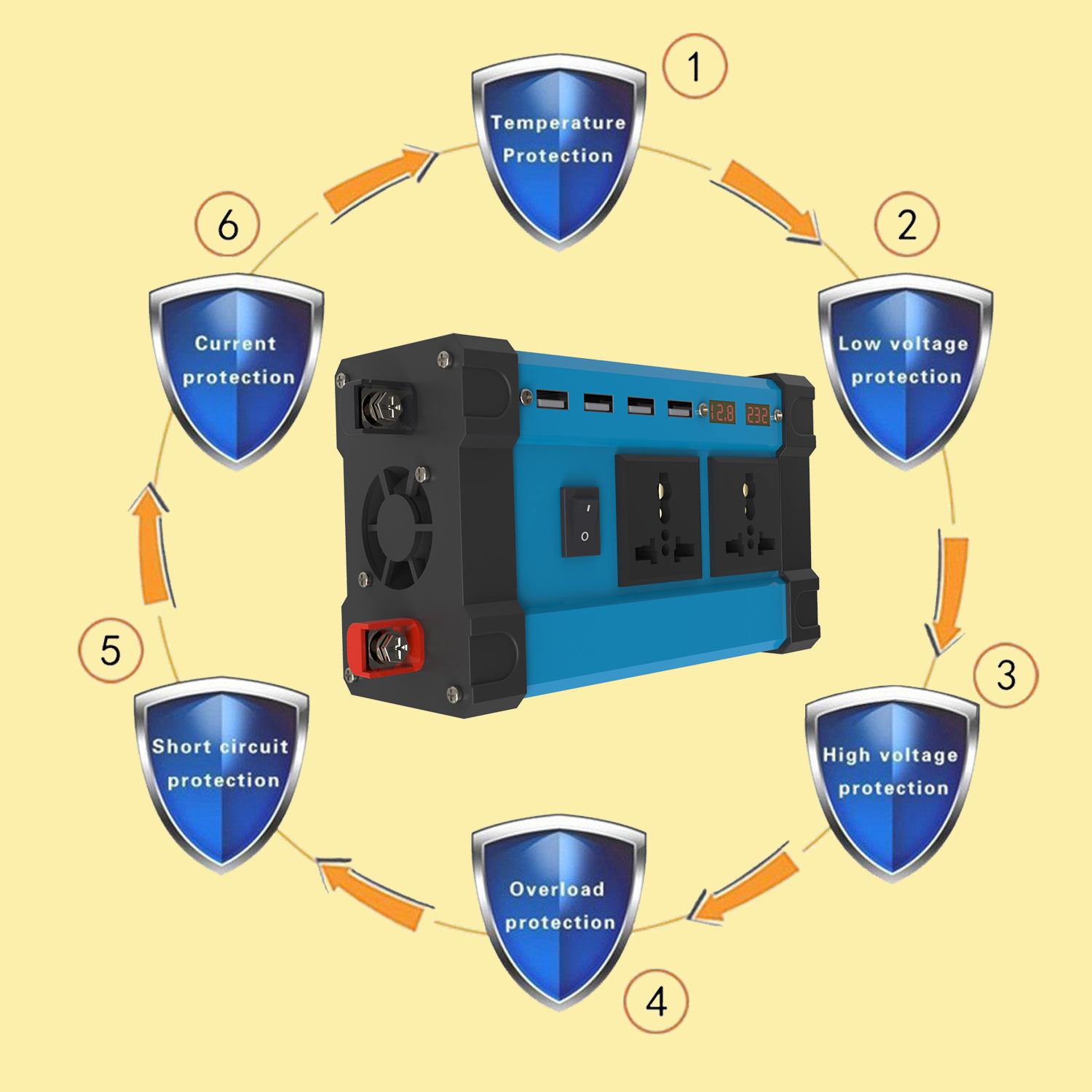 1
Temperature Protection

2
Low voltage protection

3
High voltage protection

4
Overload protection

5
Short circuit protection

6
Current protection

12.8
232
I
O