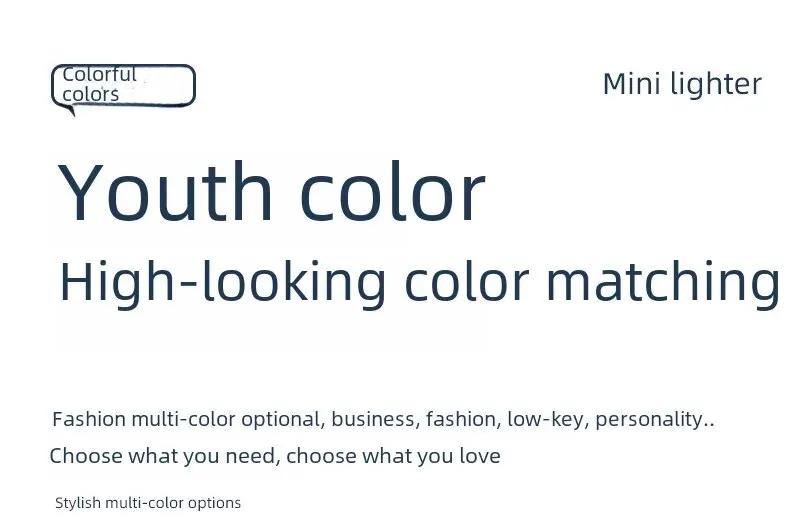 Colorful colors

Mini lighter

Youth color

High-looking color matching

Fashion multi-color optional, business, fashion, low-key, personality..

Choose what you need, choose what you love

Stylish multi-color options