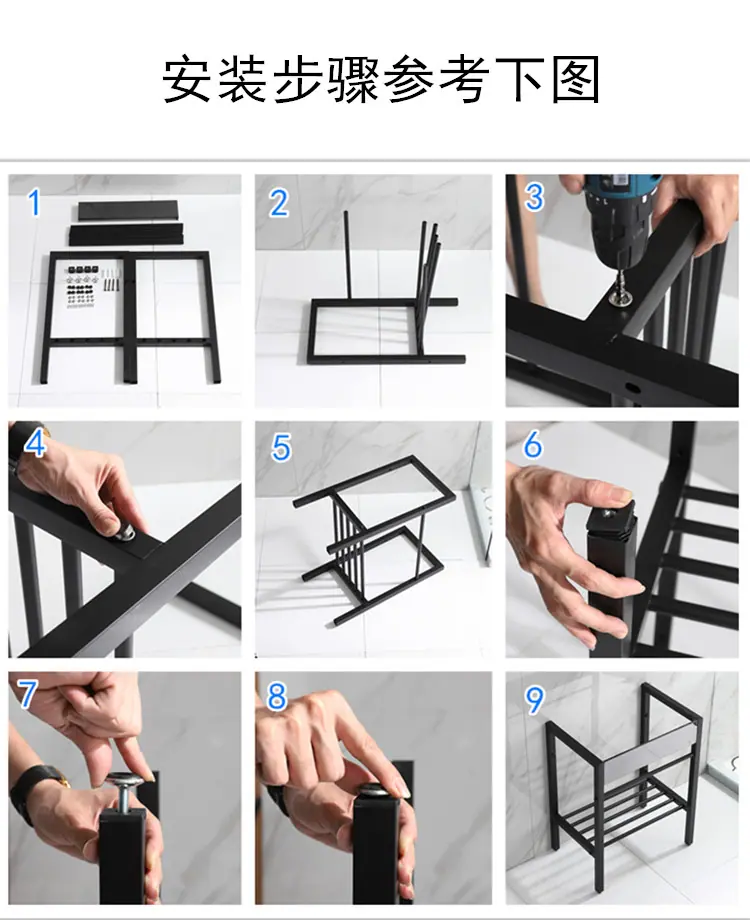 安装步骤参考下图

1

2

3

4

5

6

7

8

9