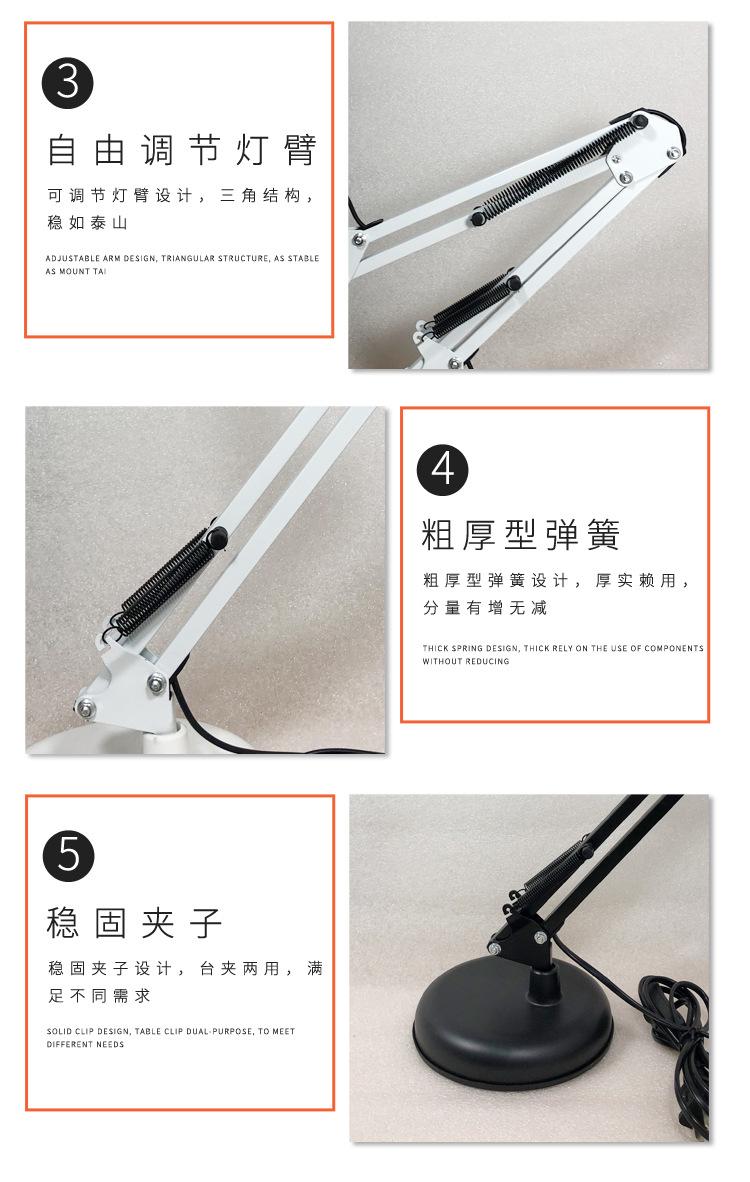 3

自由调节灯臂

可调节灯臂设计，三角结构，稳如泰山

ADJUSTABLE ARM DESIGN, TRIANGULAR STRUCTURE, AS STABLE AS MOUNT TAI

4

粗厚型弹簧

粗厚型弹簧设计，厚实赖用，分量有增无减

THICK SPRING DESIGN, THICK RELY ON THE USE OF COMPONENTS WITHOUT REDUCING

5

稳固夹子

稳固夹子设计，台夹两用，满足不同需求

SOLID CLIP DESIGN, TABLE CLIP DUAL-PURPOSE, TO MEET DIFFERENT NEEDS