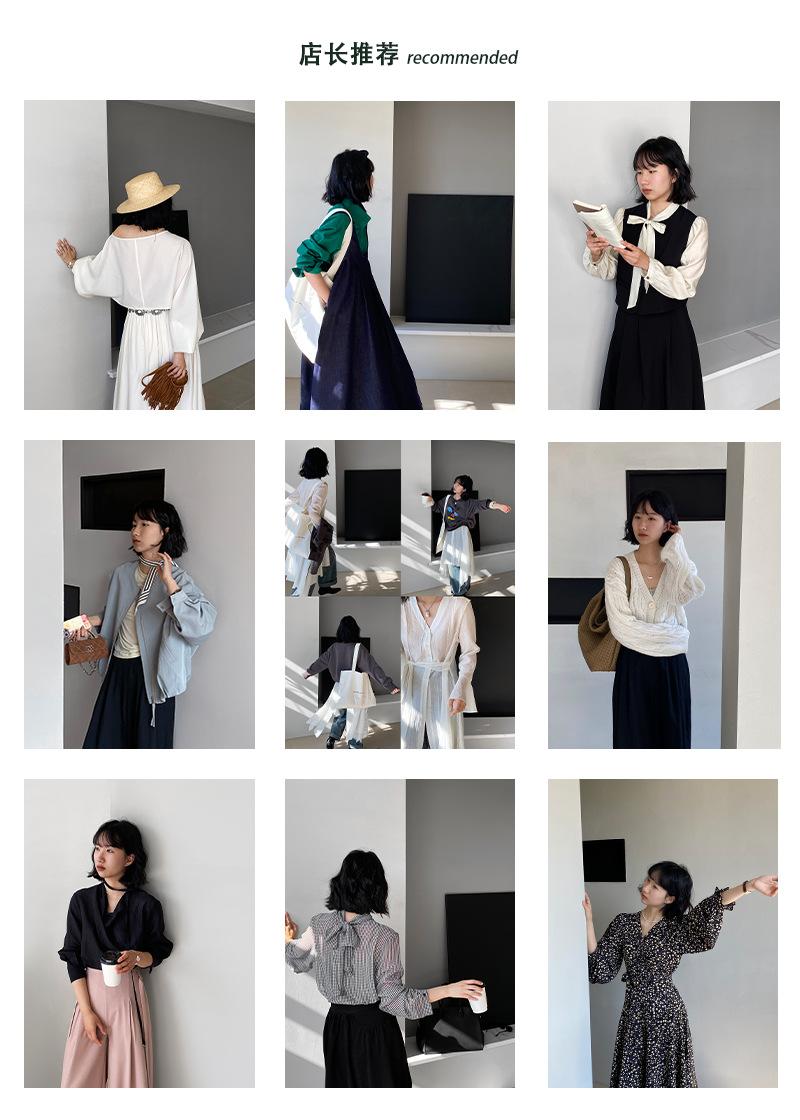 店长推荐 recommended