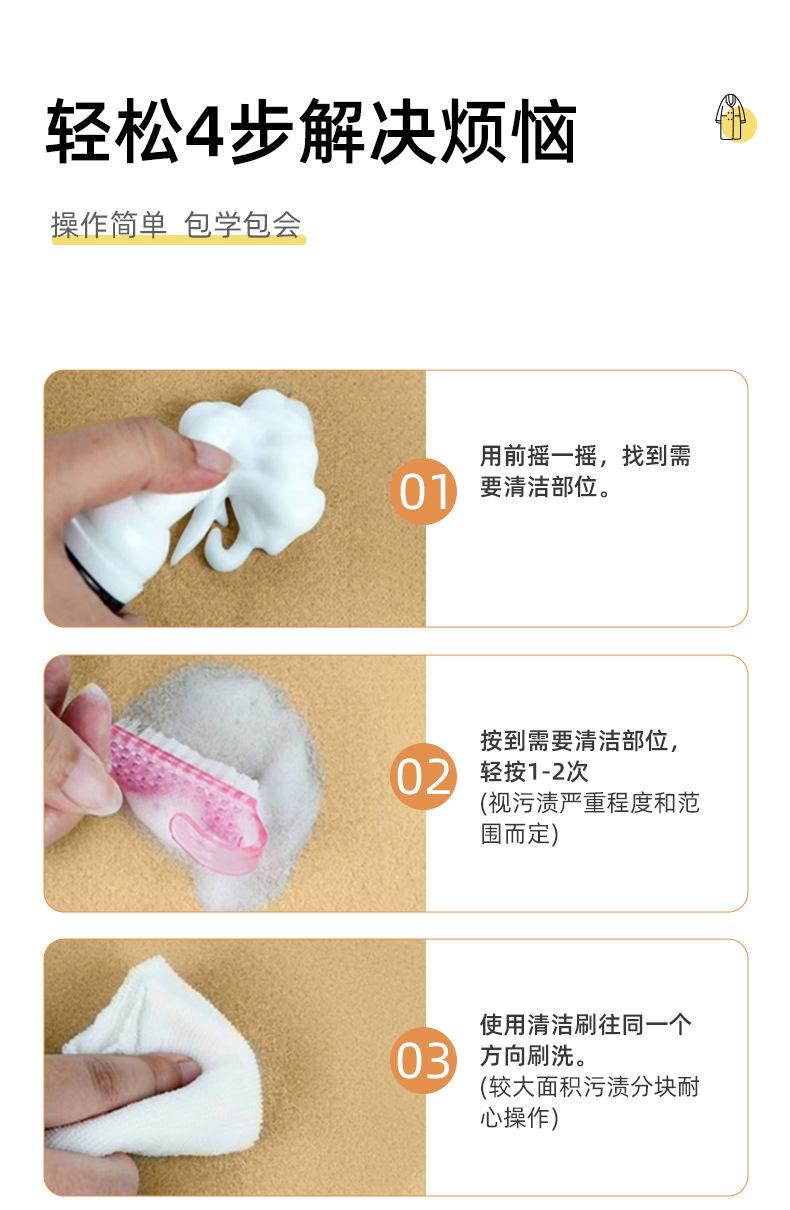 轻松4步解决烦恼

操作简单 包学包会

01

用前摇一摇，找到需要清洁部位。

02

按到需要清洁部位，轻按1-2次
(视污渍严重程度和范围而定)

03

使用清洁刷往同一个方向刷洗。
(较大面积污渍分块耐心操作)