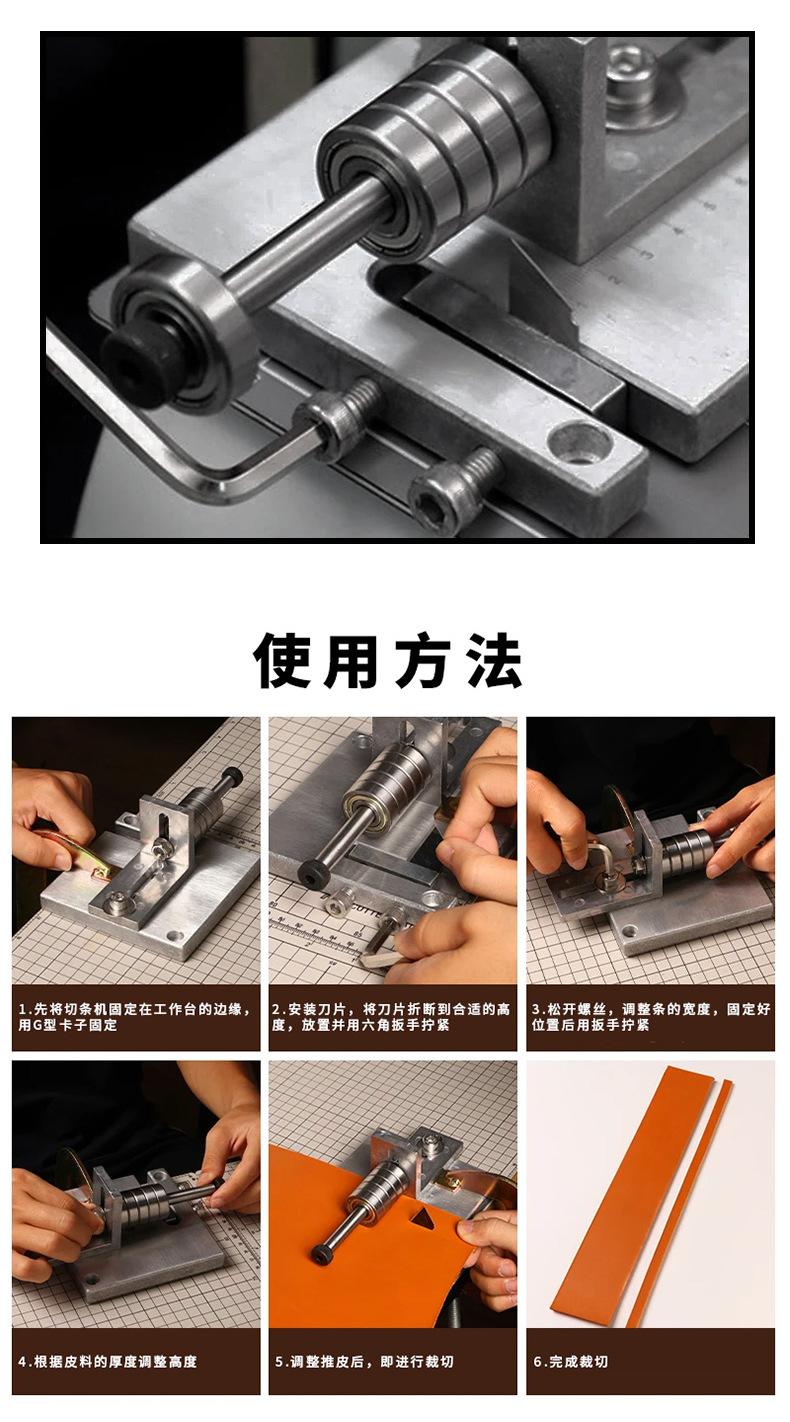 使用方法

1.先将切条机固定在工作台的边缘，用G型卡子固定

2.安装刀片，将刀片折断到合适的高度，放置并用六角扳手拧紧

3.松开螺丝，调整条的宽度，固定好位置后用扳手拧紧

4.根据皮料的厚度调整高度

5.调整推皮后，即进行裁切

6.完成裁切