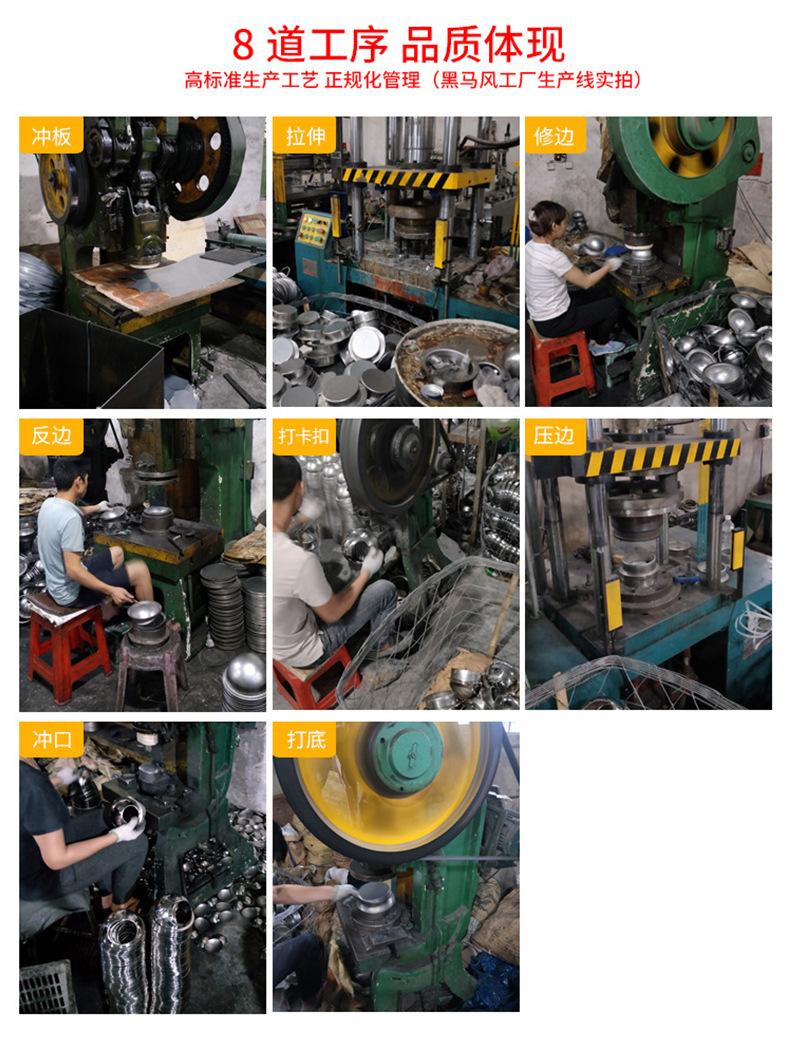 8 道工序 品质体现

高标准生产工艺 正规化管理（黑马风工厂生产线实拍）

冲板

拉伸

修边

反边

打卡扣

压边

冲口

打底