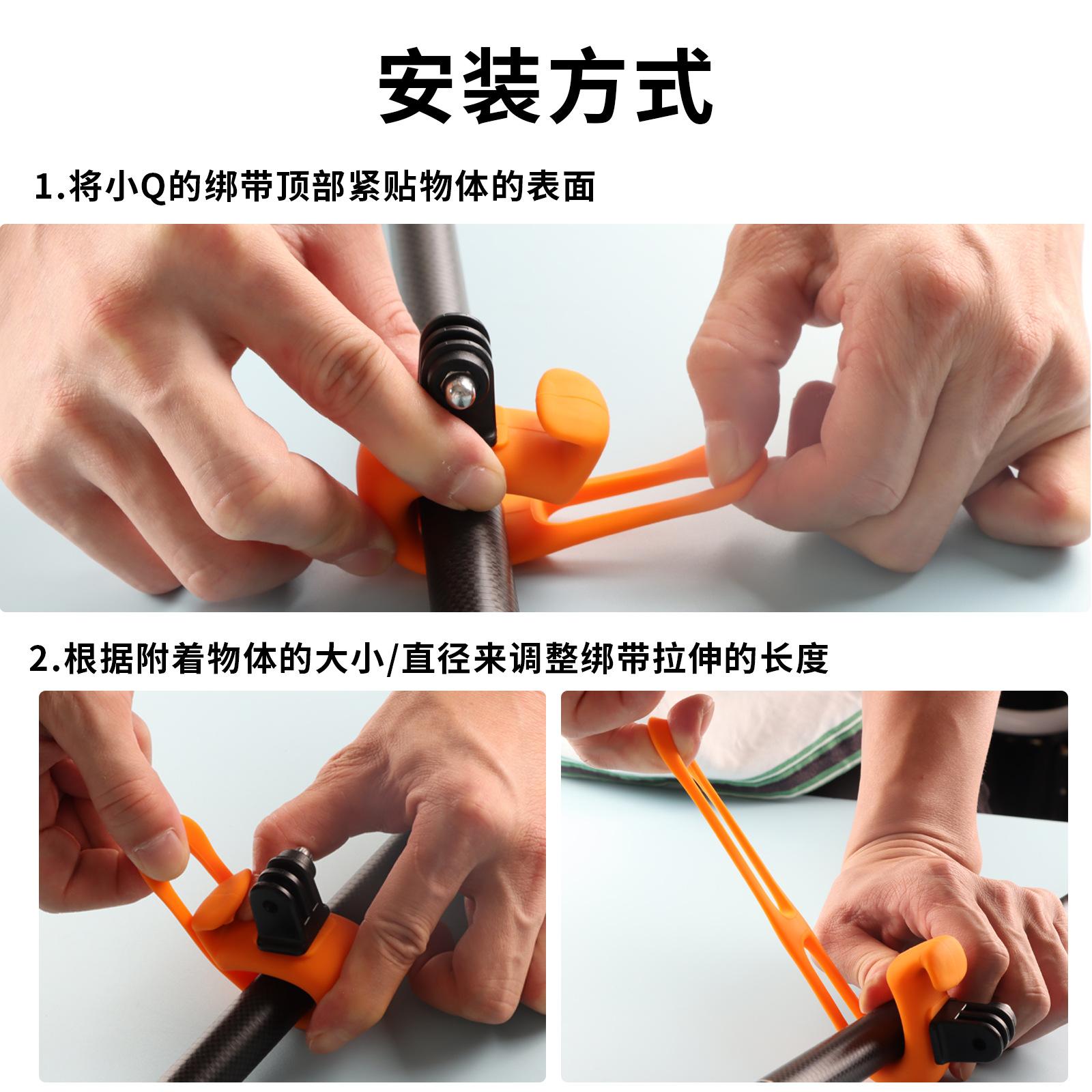 安装方式

1.将小Q的绑带顶部紧贴物体的表面

2.根据附着物体的大小/直径来调整绑带拉伸的长度