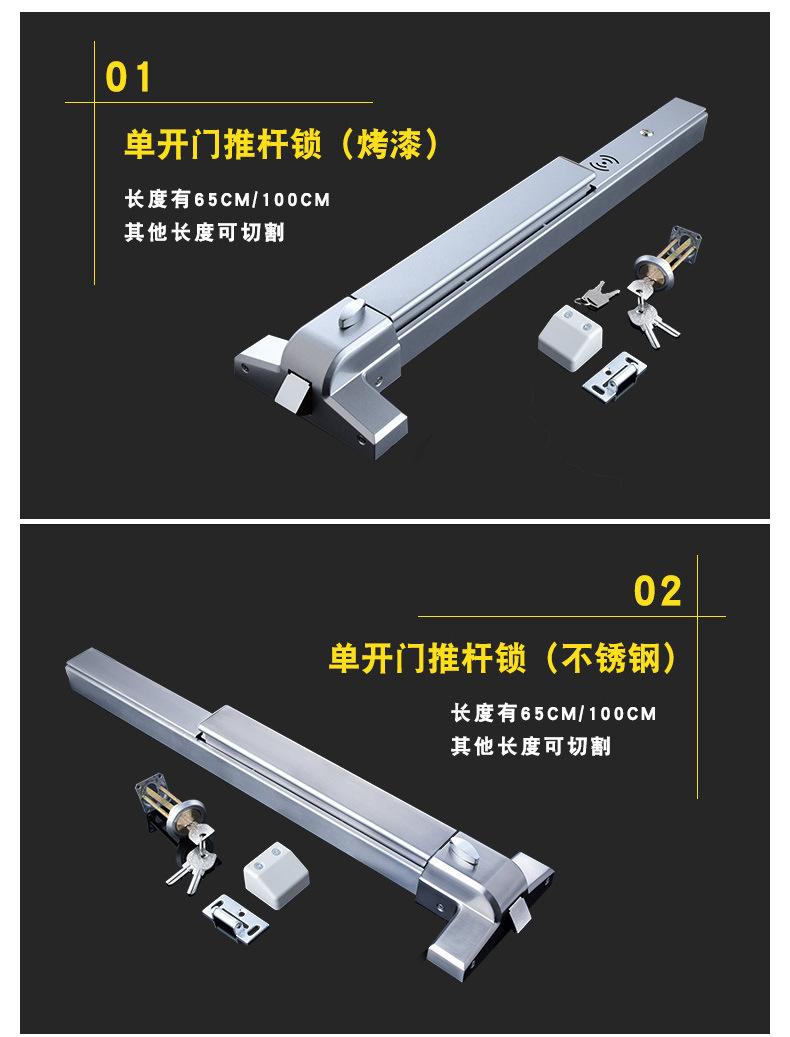 01

单开门推杆锁（烤漆）

长度有65CM/100CM
其他长度可切割

02

单开门推杆锁（不锈钢）

长度有65CM/100CM
其他长度可切割