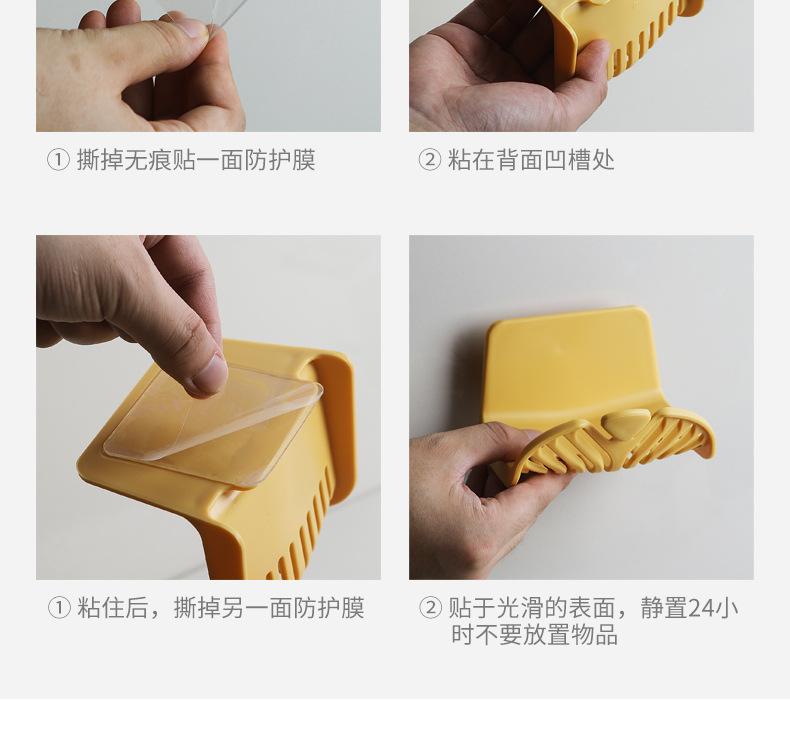 ① 撕掉无痕贴一面防护膜

② 粘在背面凹槽处

① 粘住后，撕掉另一面防护膜

② 贴于光滑的表面，静置24小时不要放置物品