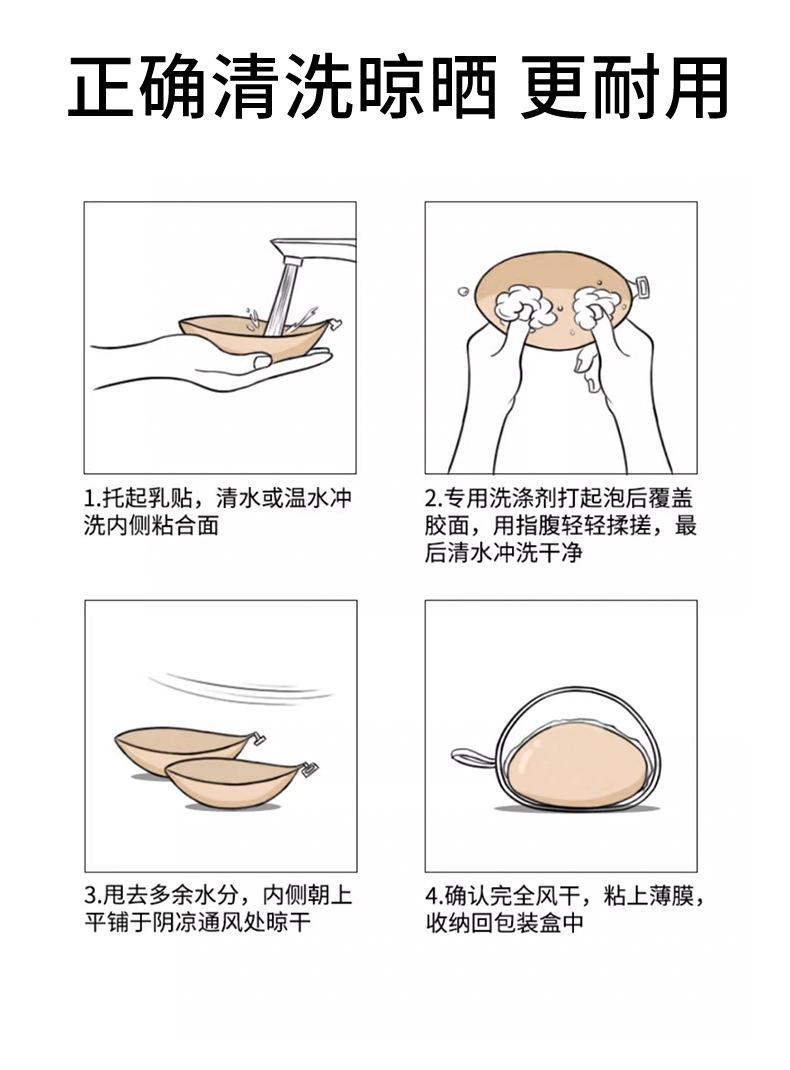 正确清洗晾晒 更耐用

1.托起乳贴，清水或温水冲洗内侧粘合面

2.专用洗涤剂打起泡后覆盖胶面，用指腹轻轻揉搓，最后清水冲洗干净

3.甩去多余水分，内侧朝上平铺于阴凉通风处晾干

4.确认完全风干，粘上薄膜，收纳回包装盒中