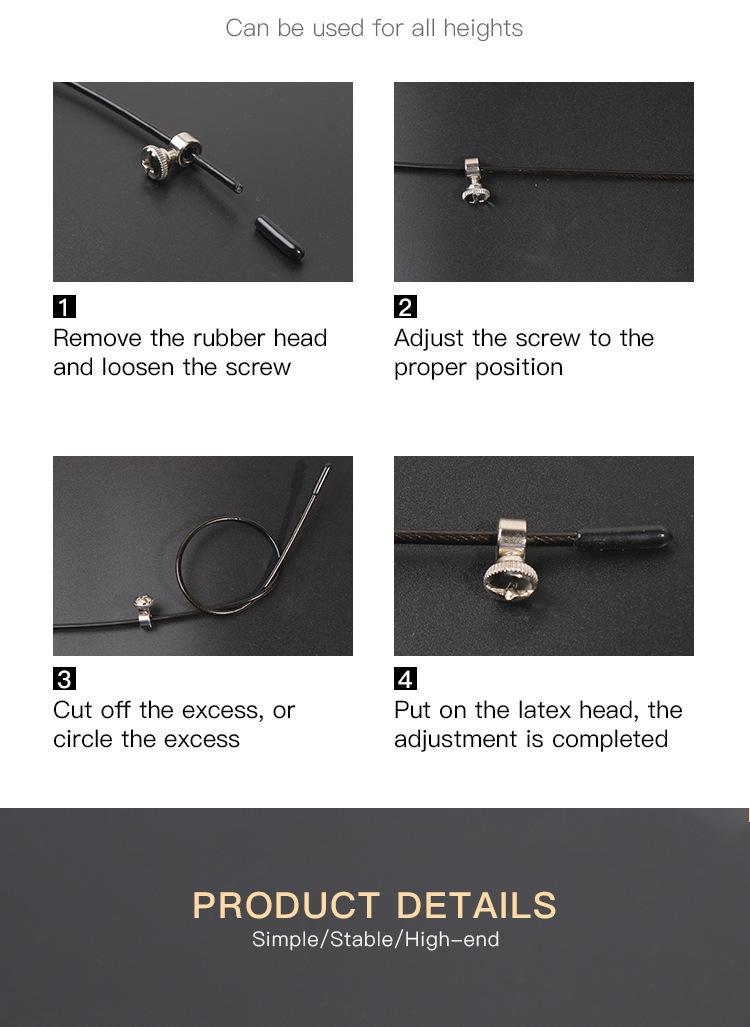 Can be used for all heights

1
Remove the rubber head and loosen the screw

2
Adjust the screw to the proper position

3
Cut off the excess, or circle the excess

4
Put on the latex head, the adjustment is completed

PRODUCT DETAILS
Simple/Stable/High-end