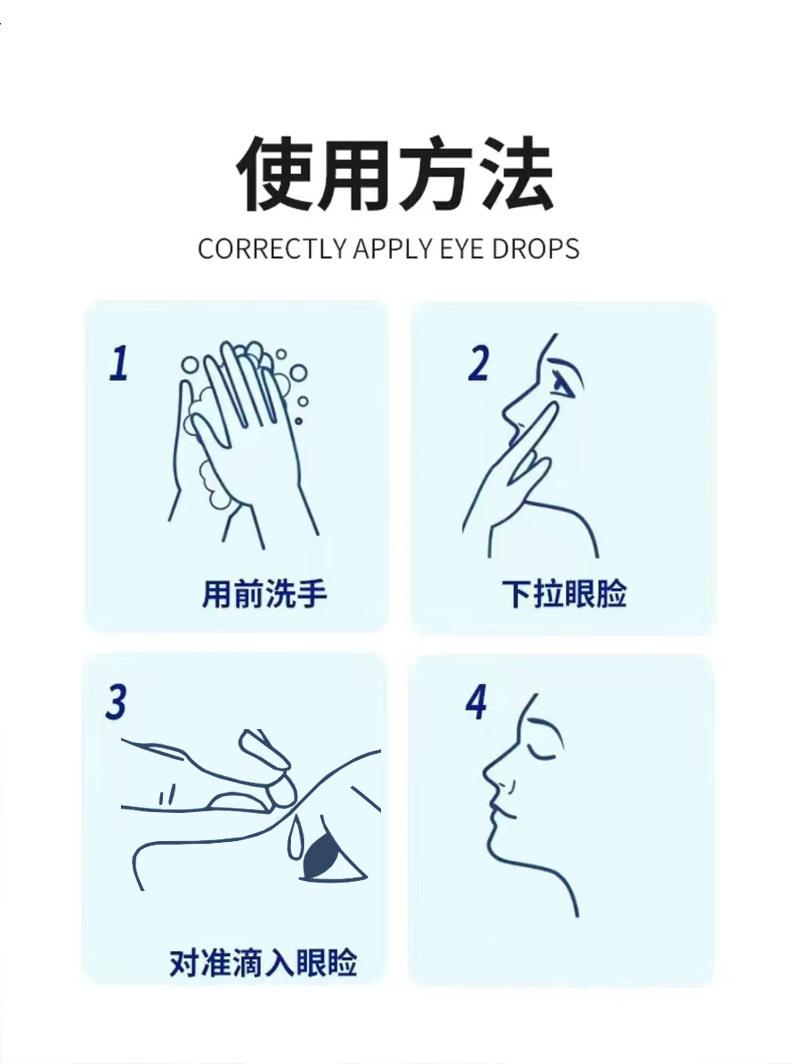 使用方法
CORRECTLY APPLY EYE DROPS

1
用前洗手

2
下拉眼睑

3
对准滴入眼睑

4