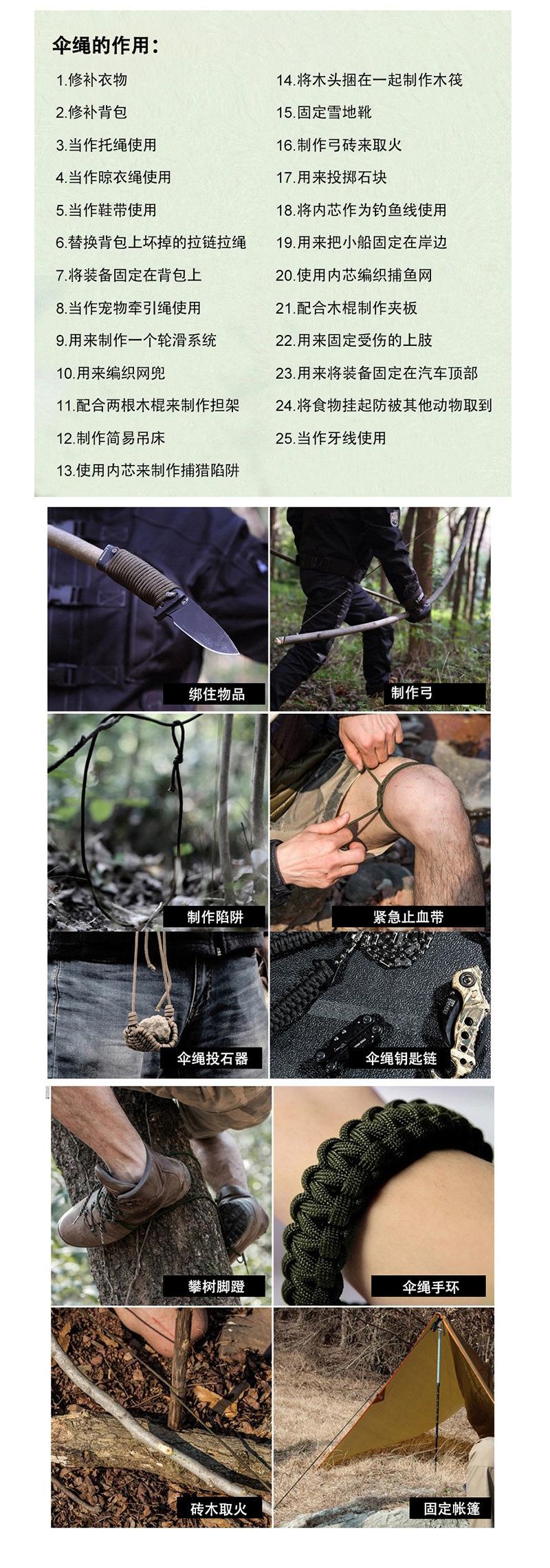 伞绳的作用：

1.修补衣物
2.修补背包
3.当作托绳使用
4.当作晾衣绳使用
5.当作鞋带使用
6.替换背包上坏掉的拉链拉绳
7.将装备固定在背包上
8.当作宠物牵引绳使用
9.用来制作一个轮滑系统
10.用来编织网兜
11.配合两根木棍来制作担架
12.制作简易吊床
13.使用内芯来制作捕猎陷阱

14.将木头捆在一起制作木筏
15.固定雪地靴
16.制作弓砖来取火
17.用来投掷石块
18.将内芯作为钓鱼线使用
19.用来把小船固定在岸边
20.使用内芯编织捕鱼网
21.配合木棍制作夹板
22.用来固定受伤的上肢
23.用来将装备固定在汽车顶部
24.将食物挂起防被其他动物取到
25.当作牙线使用

绑住物品
制作弓
制作陷阱
紧急止血带
伞绳投石器
伞绳钥匙链
攀树脚蹬
伞绳手环
砖木取火
固定帐篷