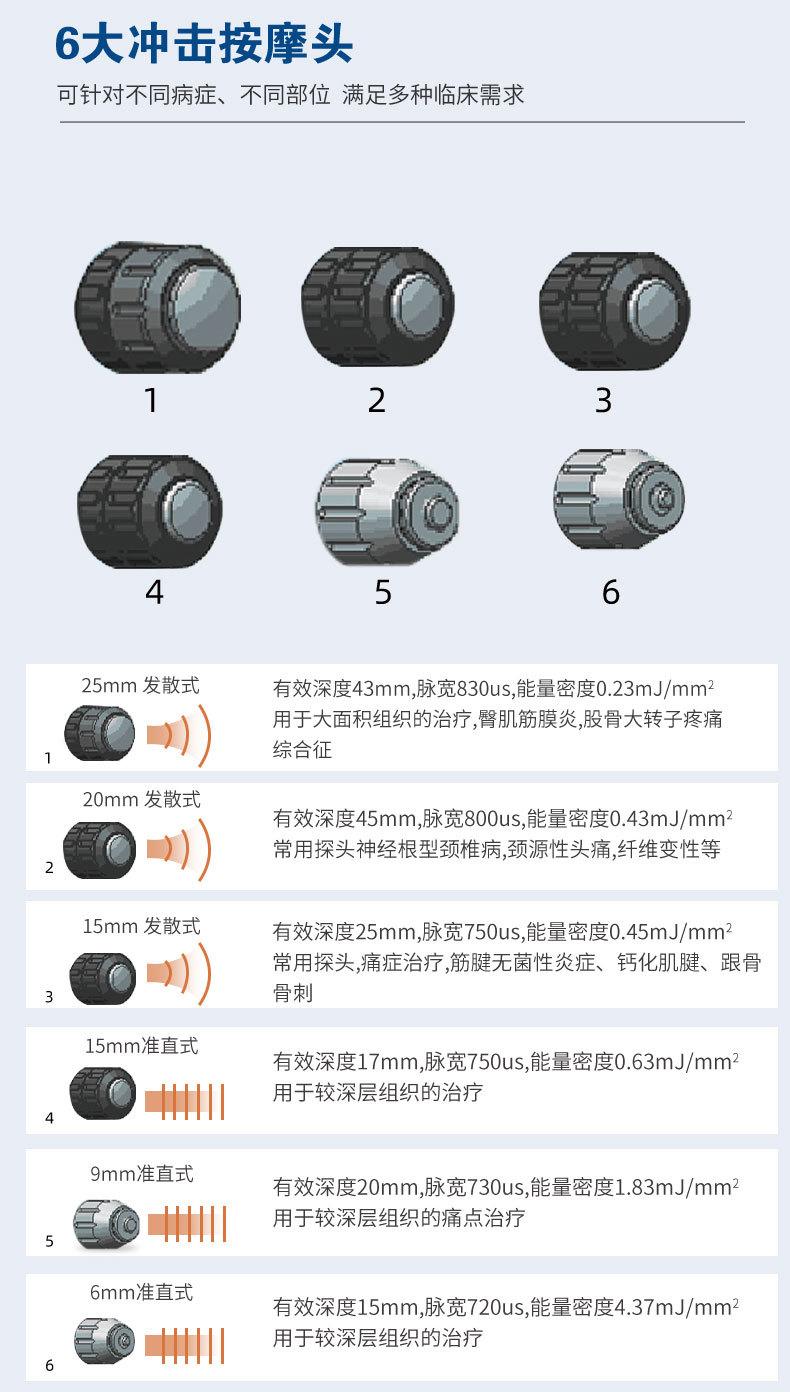 6大冲击按摩头

可针对不同病症、不同部位 满足多种临床需求

1
2
3
4
5
6

25mm 发散式
1
有效深度43mm,脉宽830us,能量密度0.23mJ/mm$^2$
用于大面积组织的治疗,臀肌筋膜炎,股骨大转子疼痛综合征

20mm 发散式
2
有效深度45mm,脉宽800us,能量密度0.43mJ/mm$^2$
常用探头神经根型颈椎病,颈源性头痛,纤维变性等

15mm 发散式
3
有效深度25mm,脉宽750us,能量密度0.45mJ/mm$^2$
常用探头,痛症治疗,筋腱无菌性炎症、钙化肌腱、跟骨骨刺

15mm准直式
4
有效深度17mm,脉宽750us,能量密度0.63mJ/mm$^2$
用于较深层组织的治疗

9mm准直式
5
有效深度20mm,脉宽730us,能量密度1.83mJ/mm$^2$
用于较深层组织的痛点治疗

6mm准直式
6
有效深度15mm,脉宽720us,能量密度4.37mJ/mm$^2$
用于较深层组织的治疗