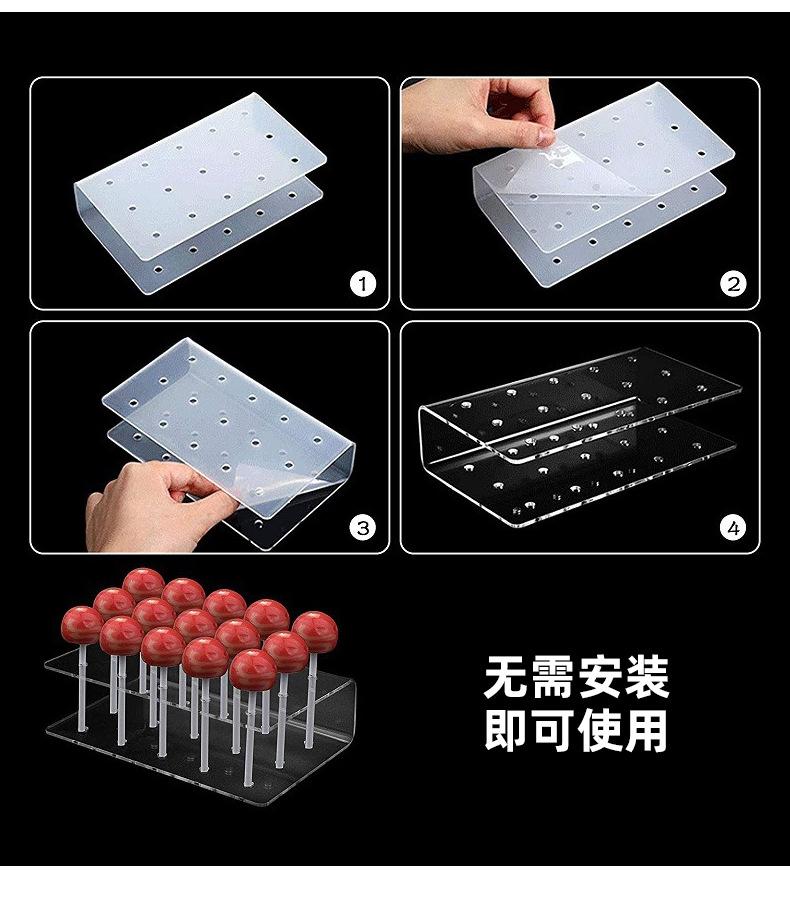 1

2

3

4

无需安装
即可使用