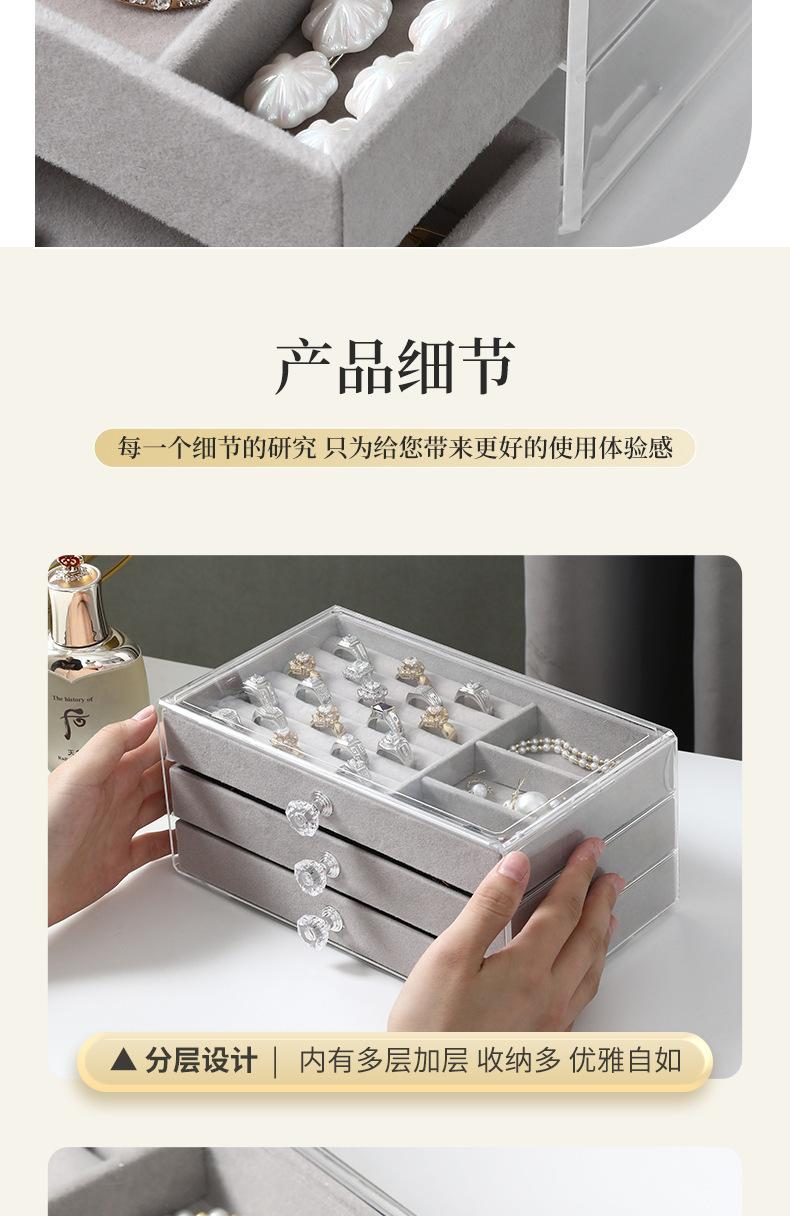 产品细节

每一个细节的研究 只为给您带来更好的使用体验感

The history of
后

▲ 分层设计 | 内有多层加层 收纳多 优雅自如