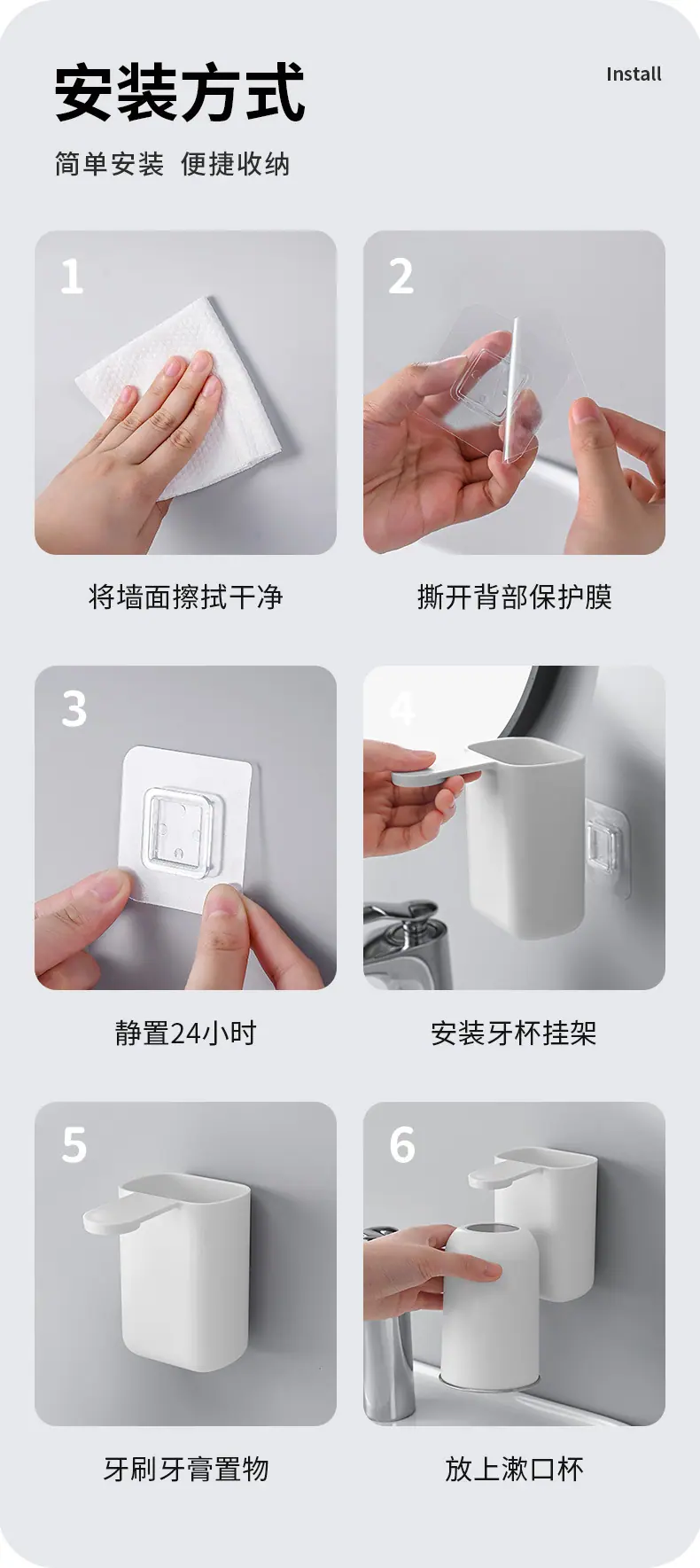 安装方式

Install

简单安装 便捷收纳

1

将墙面擦拭干净

2

撕开背部保护膜

3

静置24小时

4

安装牙杯挂架

5

牙刷牙膏置物

6

放上漱口杯