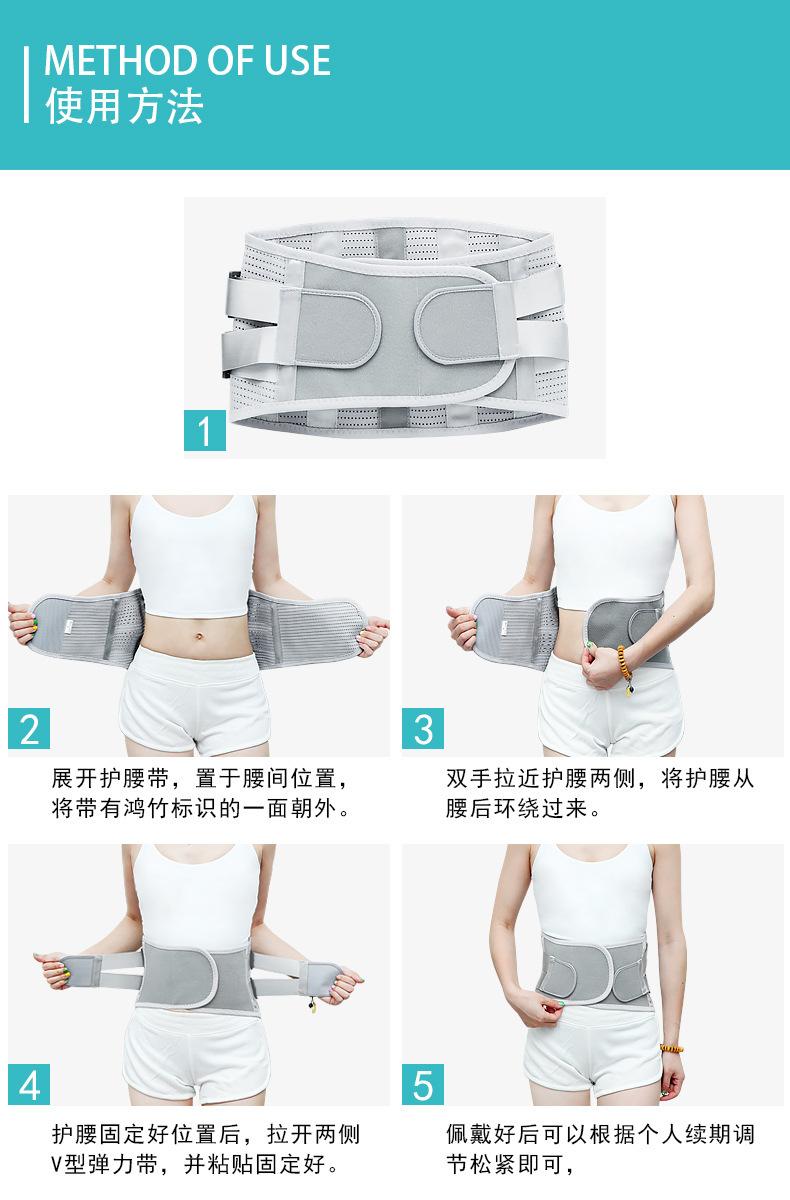 METHOD OF USE
使用方法

1

2

展开护腰带，置于腰间位置，将带有鸿竹标识的一面朝外。

3

双手拉近护腰两侧，将护腰从腰后环绕过来。

4

护腰固定好位置后，拉开两侧V型弹力带，并粘贴固定好。

5

佩戴好后可以根据个人续期调节松紧即可，