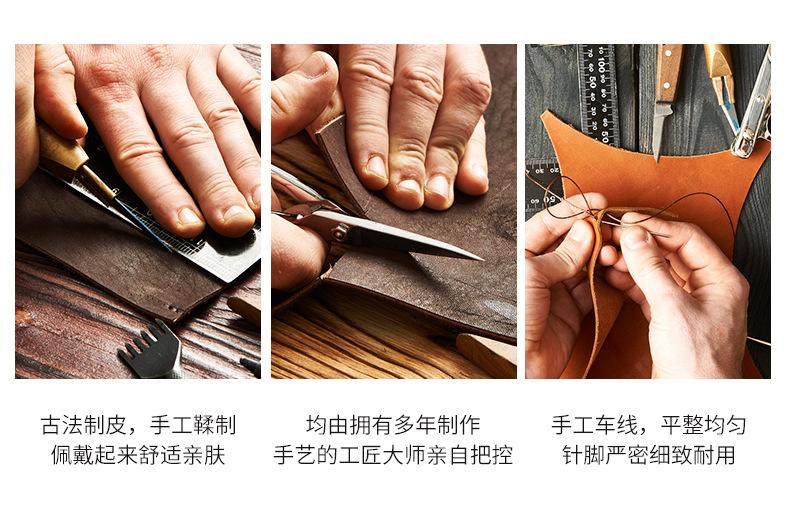 古法制皮，手工鞣制
佩戴起来舒适亲肤

均由拥有多年制作
手艺的工匠大师亲自把控

手工车线，平整均匀
针脚严密细致耐用