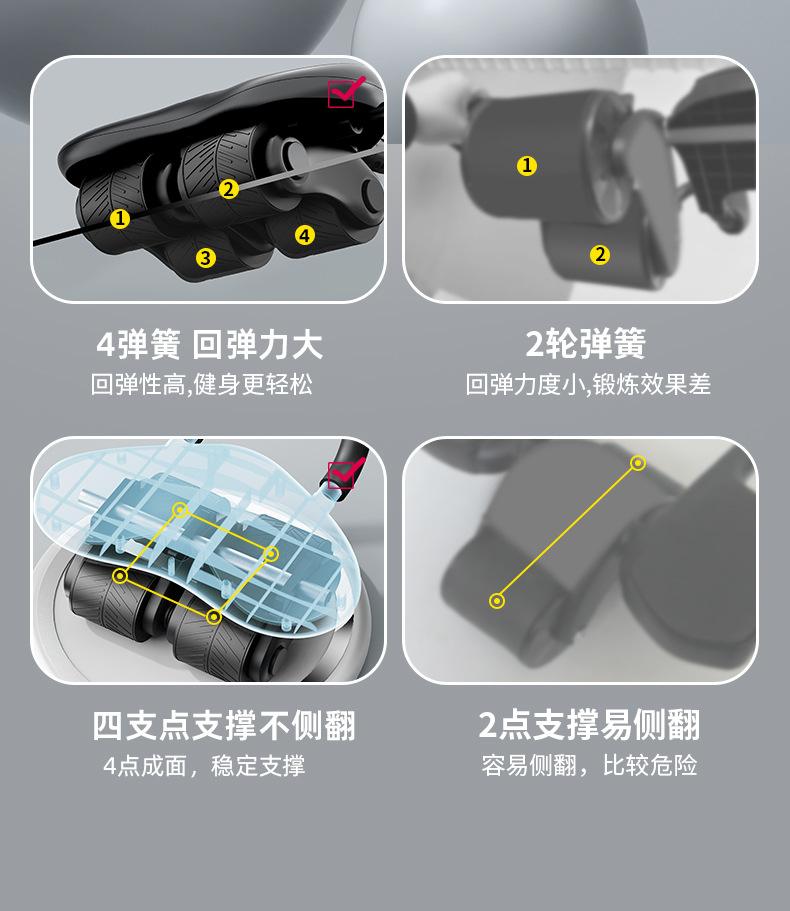 1
2
3
4

1
2

4弹簧 回弹力大
回弹性高,健身更轻松

2轮弹簧
回弹力度小,锻炼效果差

四支点支撑不侧翻
4点成面，稳定支撑

2点支撑易侧翻
容易侧翻，比较危险