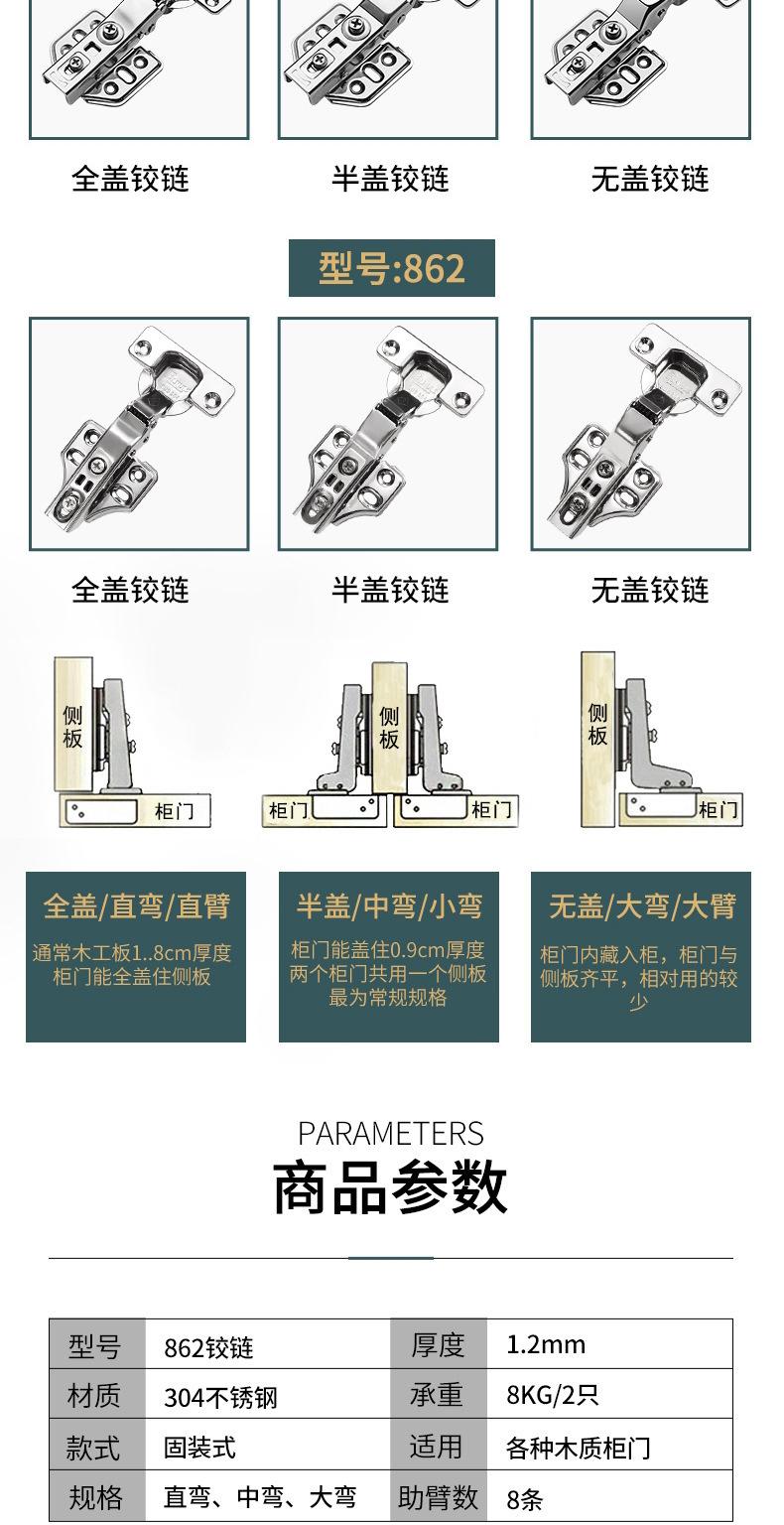 全盖铰链

半盖铰链

无盖铰链

型号:862

全盖铰链

半盖铰链

无盖铰链

侧板

柜门

柜门

侧板

柜门

侧板

柜门

全盖/直弯/直臂

通常木工板1..8cm厚度 柜门能全盖住侧板

半盖/中弯/小弯

柜门能盖住0.9cm厚度 两个柜门共用一个侧板 最为常规规格

无盖/大弯/大臂

柜门内藏入柜，柜门与侧板齐平，相对用的较少

PARAMETERS

商品参数

| 型号 | 862铰链 | 厚度 | 1.2mm |
|---|---|---|---|
| 材质 | 304不锈钢 | 承重 | 8KG/2只 |
| 款式 | 固装式 | 适用 | 各种木质柜门 |
| 规格 | 直弯、中弯、大弯 | 助臂数 | 8条 |