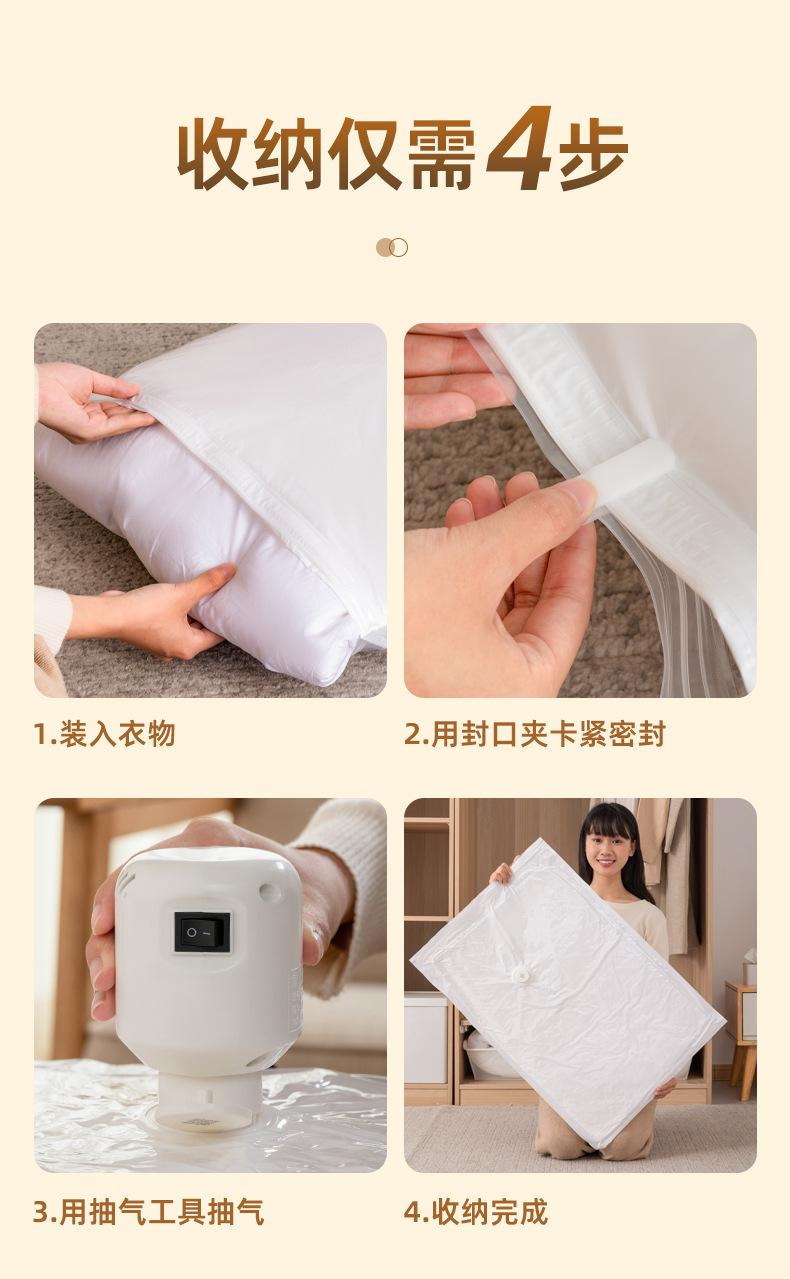 收纳仅需4步

1.装入衣物

2.用封口夹卡紧密封

3.用抽气工具抽气

4.收纳完成