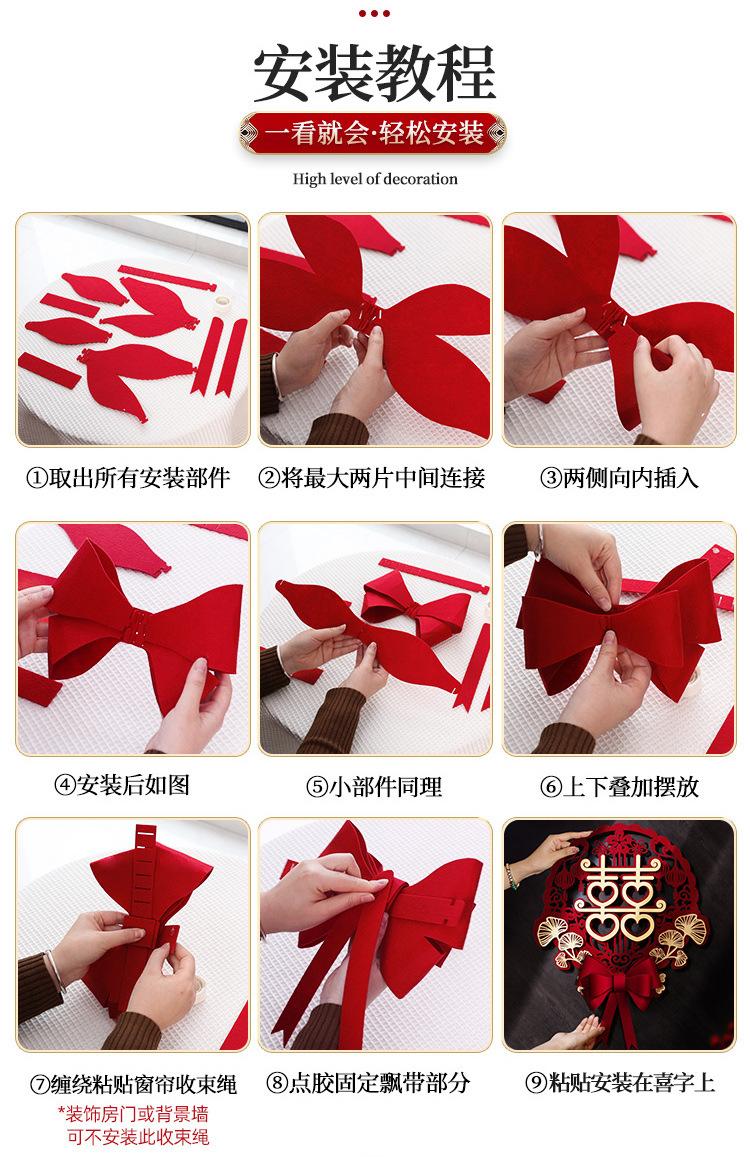 安装教程

一看就会·轻松安装

High level of decoration

①取出所有安装部件

②将最大两片中间连接

③两侧向内插入

④安装后如图

⑤小部件同理

⑥上下叠加摆放

⑦缠绕粘贴窗帘收束绳

*装饰房门或背景墙
可不安装此收束绳

⑧点胶固定飘带部分

⑨粘贴安装在喜字上

囍