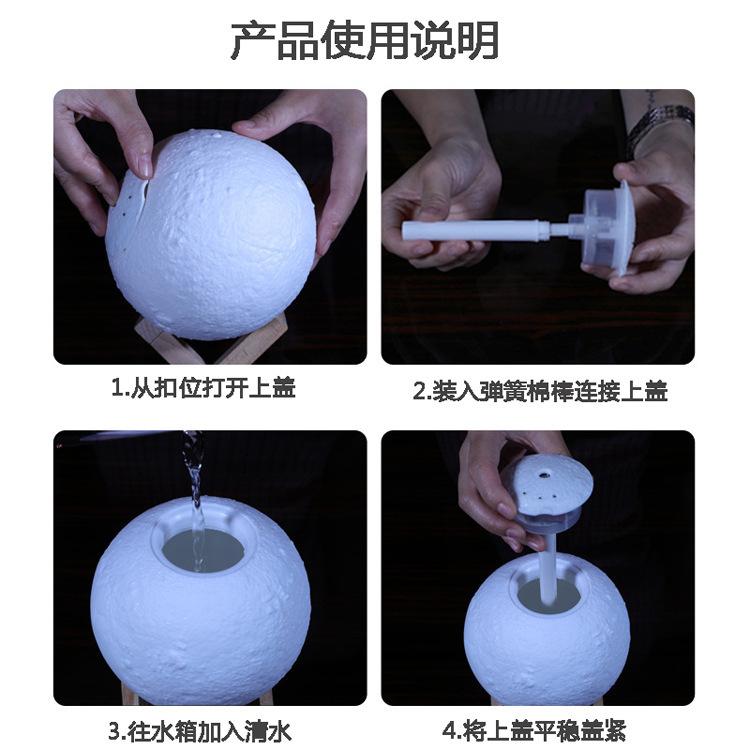 产品使用说明

1.从扣位打开上盖

2.装入弹簧棉棒连接上盖

3.往水箱加入清水

4.将上盖平稳盖紧