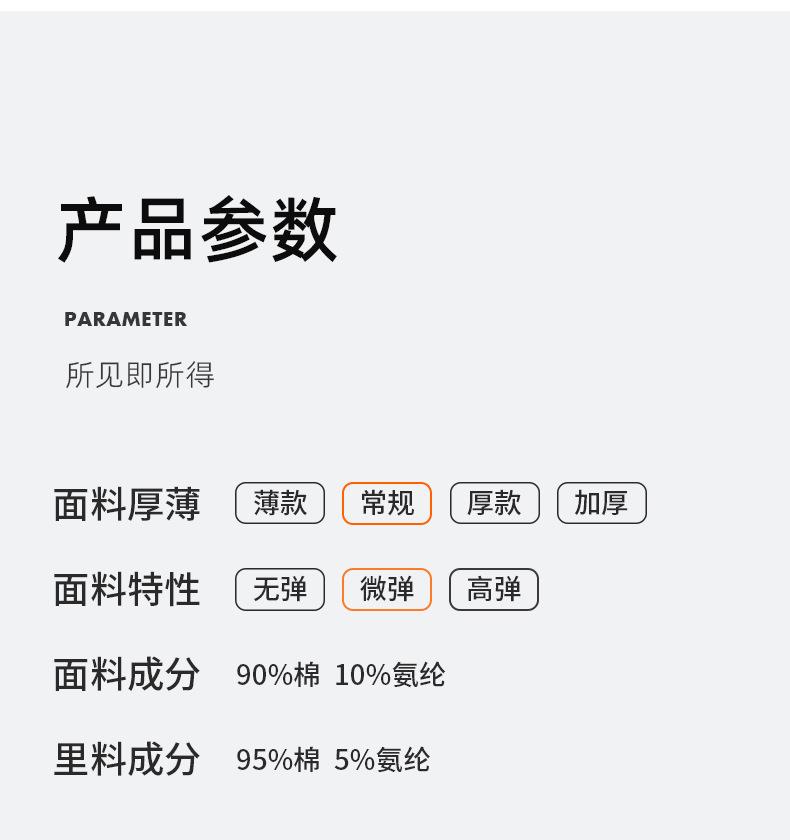 产品参数

PARAMETER

所见即所得

面料厚薄 薄款 常规 厚款 加厚

面料特性 无弹 微弹 高弹

面料成分 90%棉 10%氨纶

里料成分 95%棉 5%氨纶