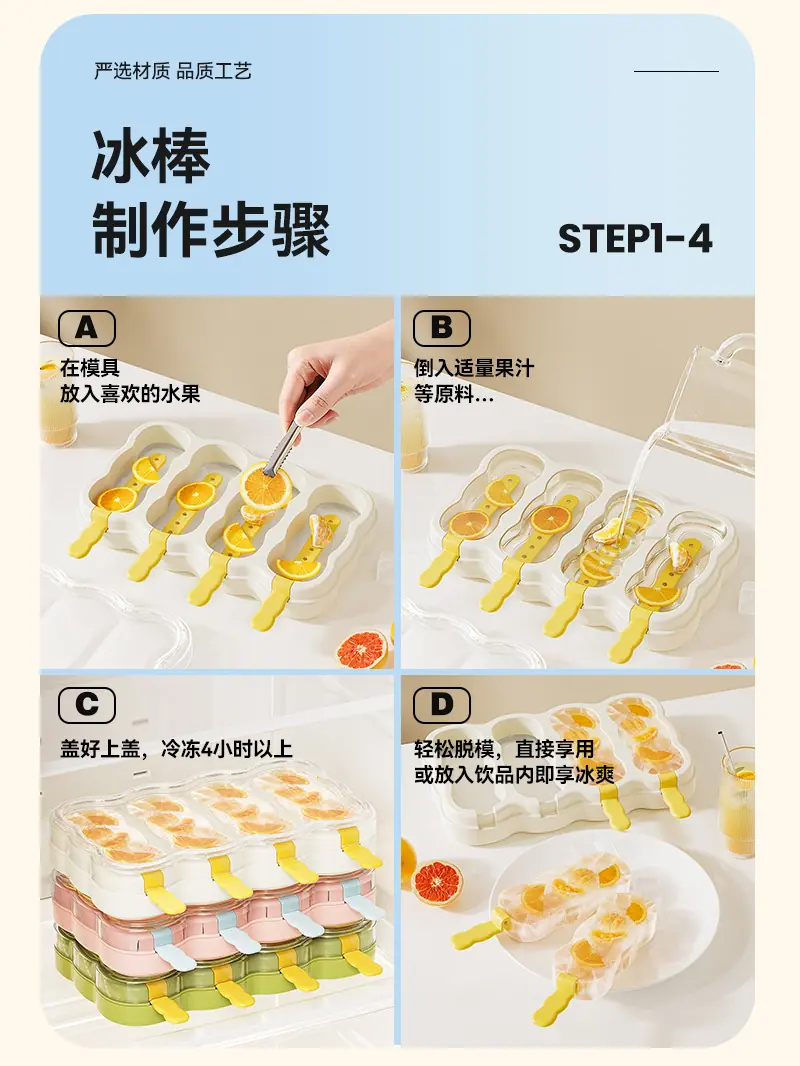 严选材质 品质工艺

冰棒
制作步骤

STEP1-4

A
在模具
放入喜欢的水果

B
倒入适量果汁
等原料...

C
盖好上盖，冷冻4小时以上

D
轻松脱模，直接享用
或放入饮品内即享冰爽