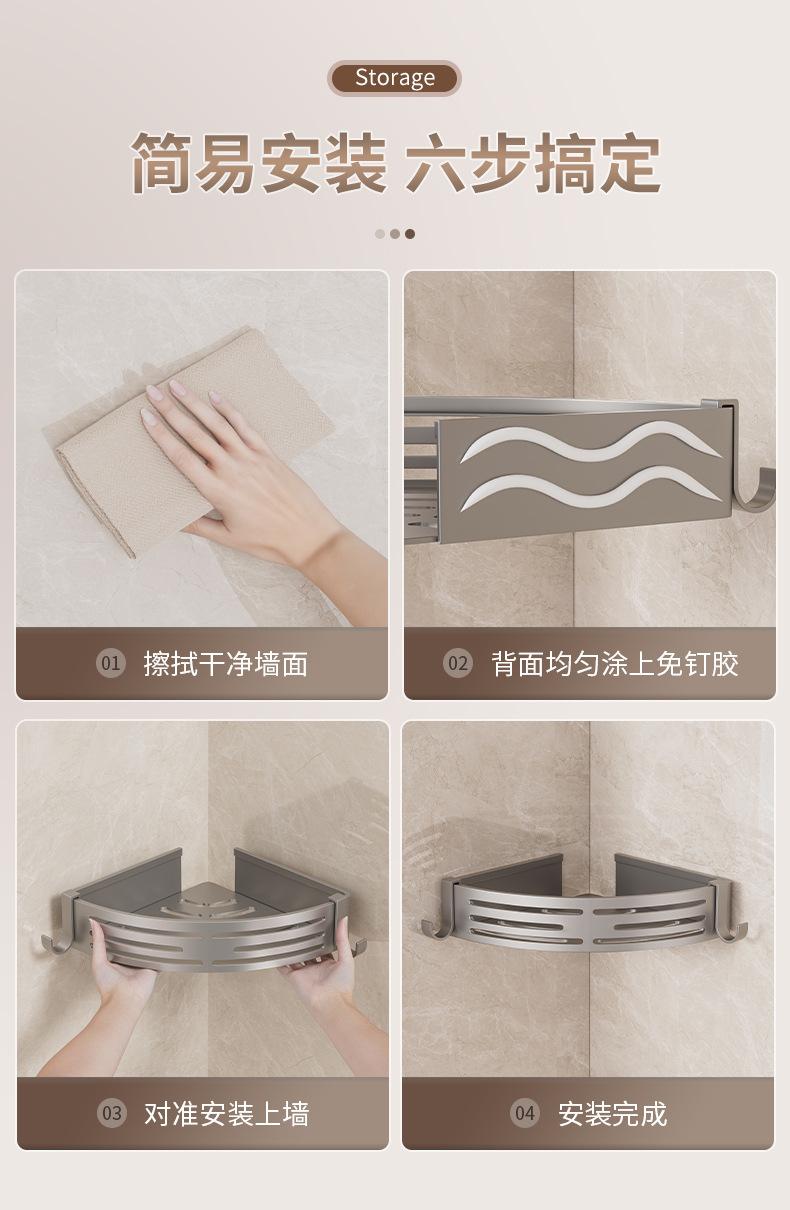 Storage

简易安装 六步搞定

01 擦拭干净墙面

02 背面均匀涂上免钉胶

03 对准安装上墙

04 安装完成