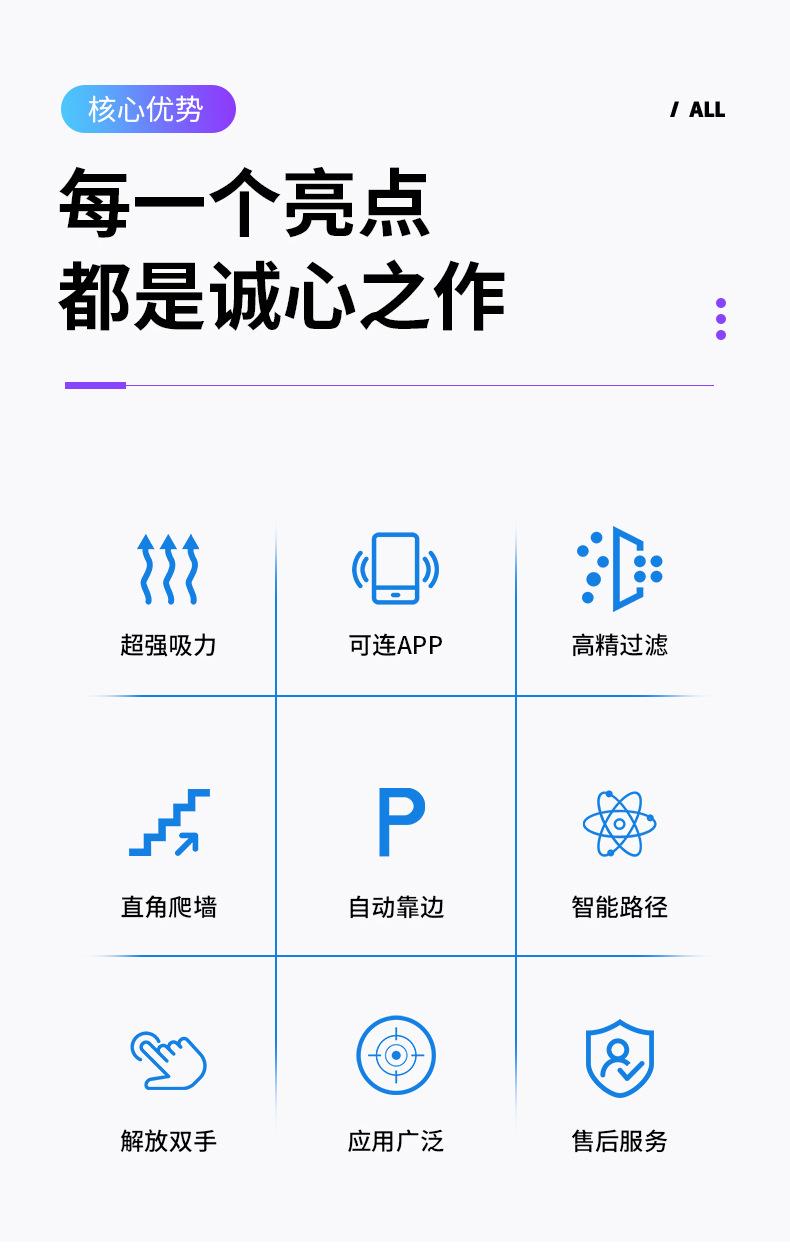 核心优势

/ ALL

每一个亮点
都是诚心之作

超强吸力

可连APP

高精过滤

直角爬墙

P

自动靠边

智能路径

解放双手

应用广泛

售后服务