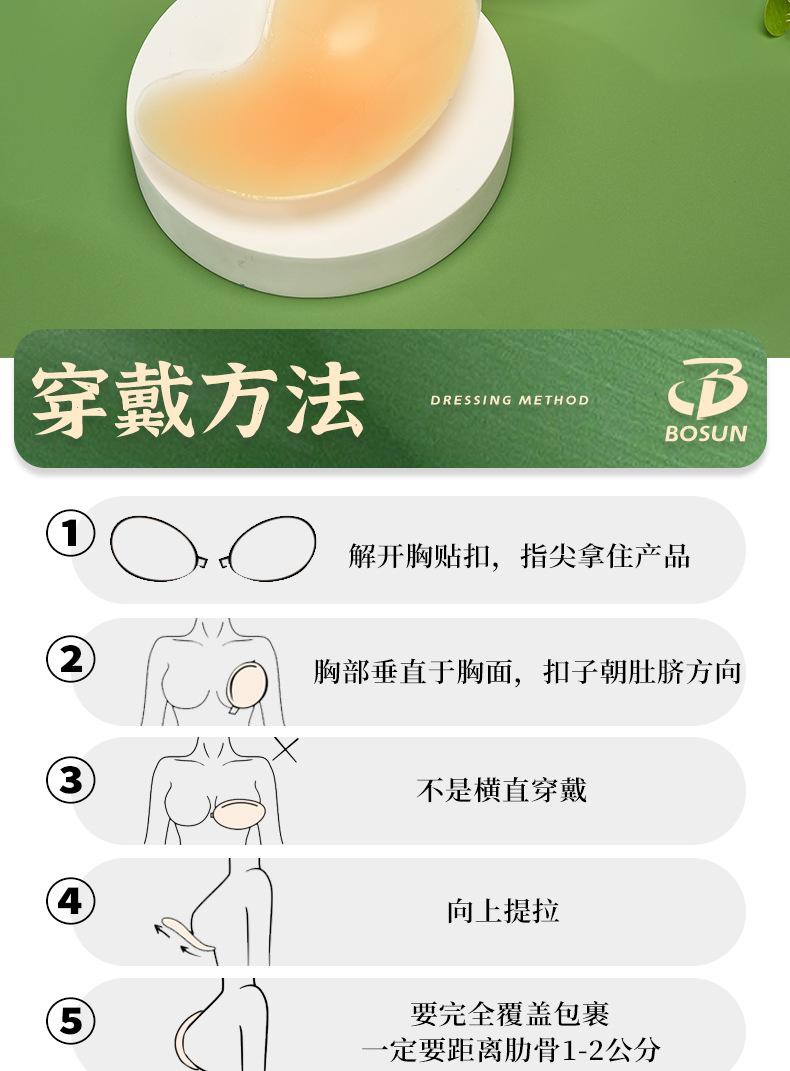 穿戴方法

DRESSING METHOD

BOSUN

1 解开胸贴扣，指尖拿住产品

2 胸部垂直于胸面，扣子朝肚脐方向

3 不是横直穿戴

4 向上提拉

5 要完全覆盖包裹
一定要距离肋骨1-2公分