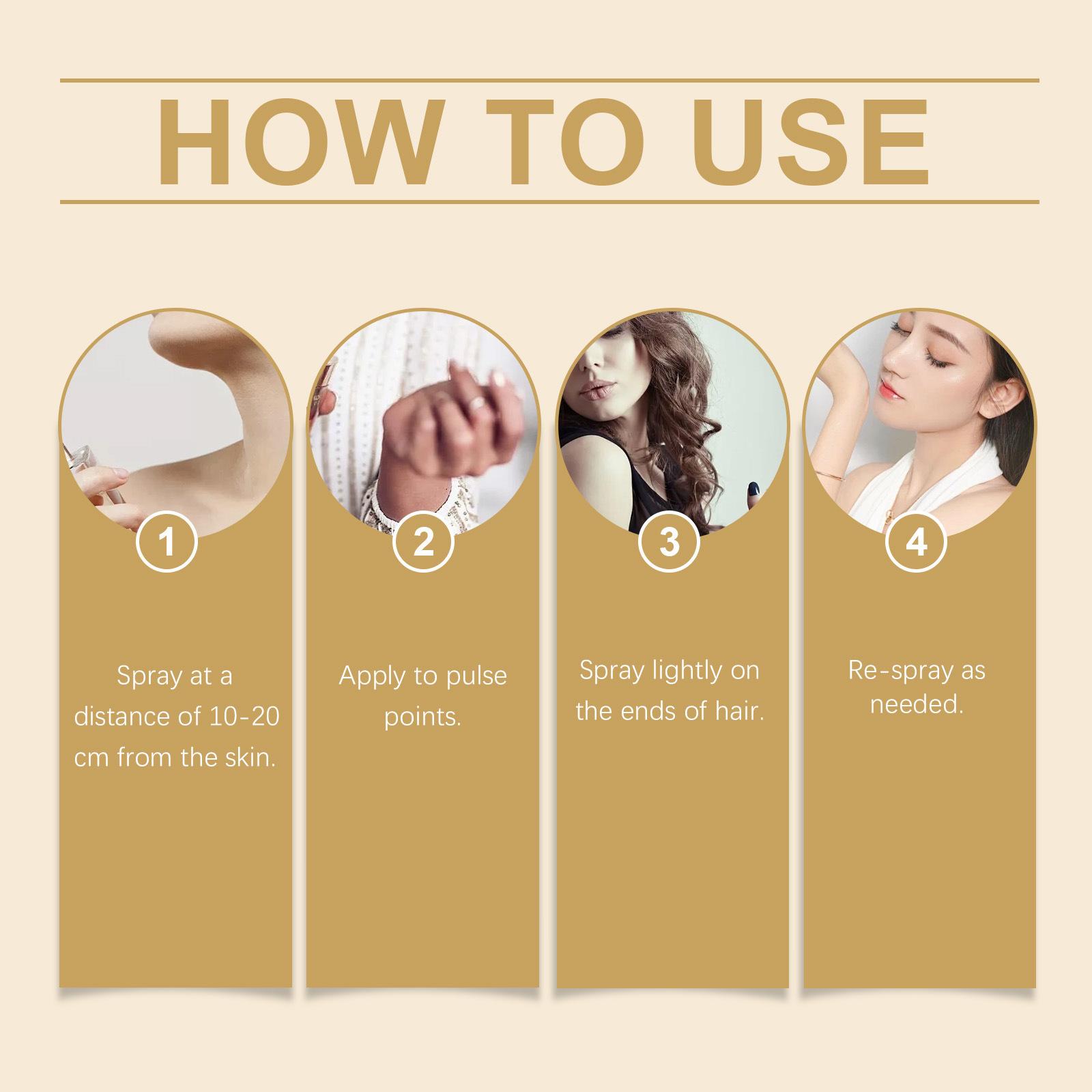 HOW TO USE

1

Spray at a distance of 10-20 cm from the skin.

2

Apply to pulse points.

3

Spray lightly on the ends of hair.

4

Re-spray as needed.