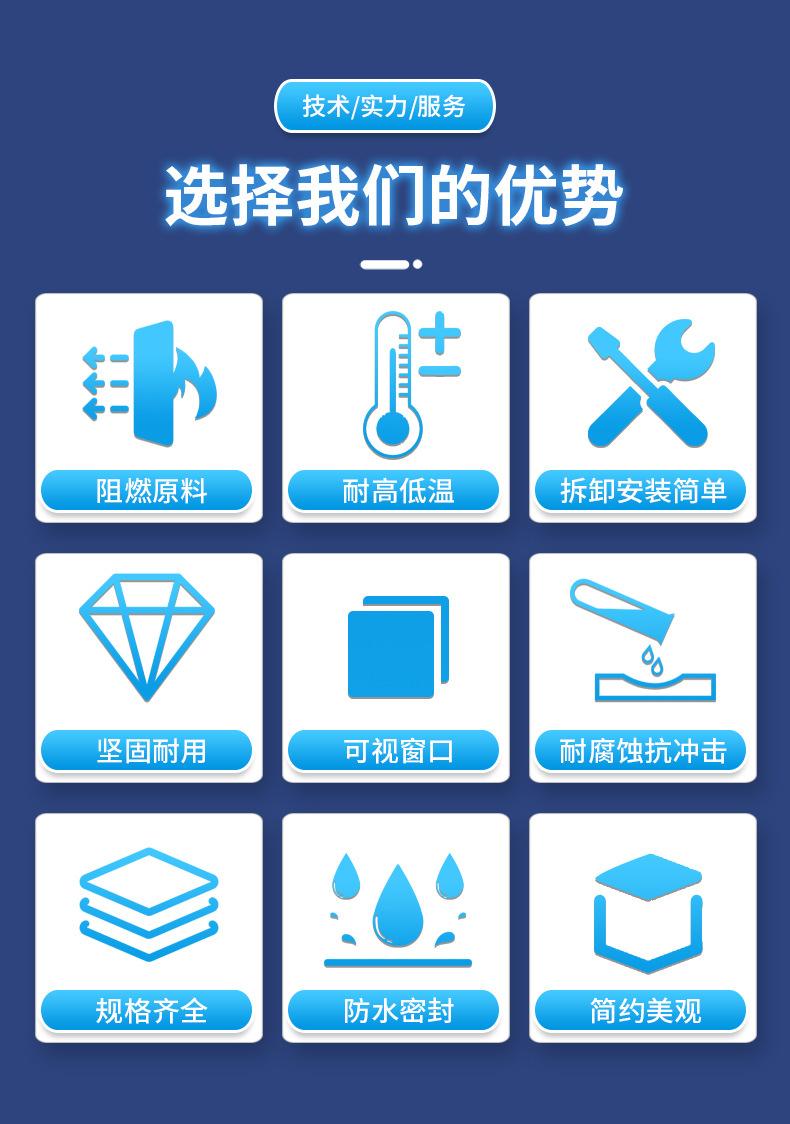 技术/实力/服务

选择我们的优势

阻燃原料

耐高低温

拆卸安装简单

坚固耐用

可视窗口

耐腐蚀抗冲击

规格齐全

防水密封

简约美观