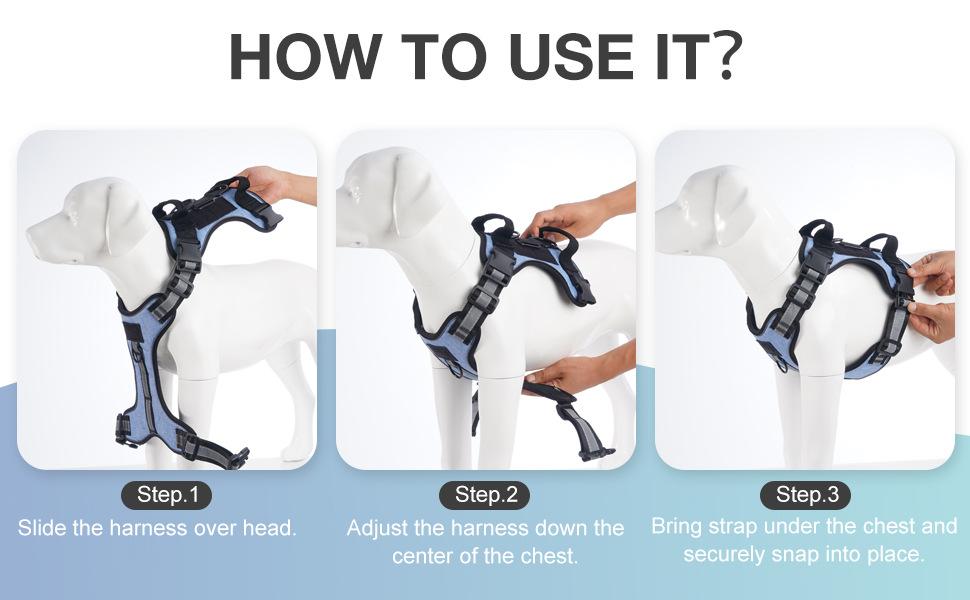 HOW TO USE IT?

Step.1
Slide the harness over head.

Step.2
Adjust the harness down the center of the chest.

Step.3
Bring strap under the chest and securely snap into place.