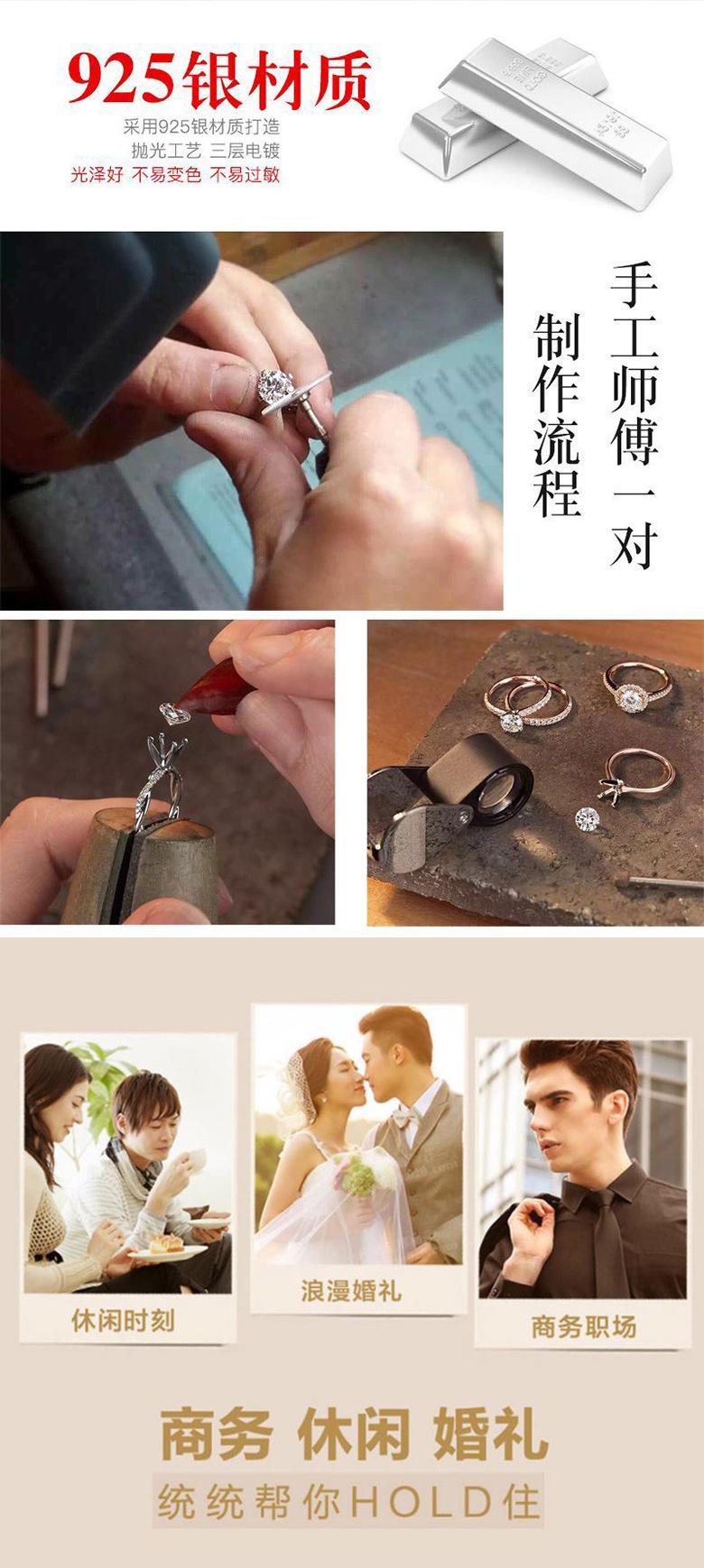 925银材质

采用925银材质打造
抛光工艺 三层电镀
光泽好 不易变色 不易过敏

手工师傅一对

制作流程

休闲时刻

浪漫婚礼

商务职场

商务 休闲 婚礼

统统帮你HOLD住