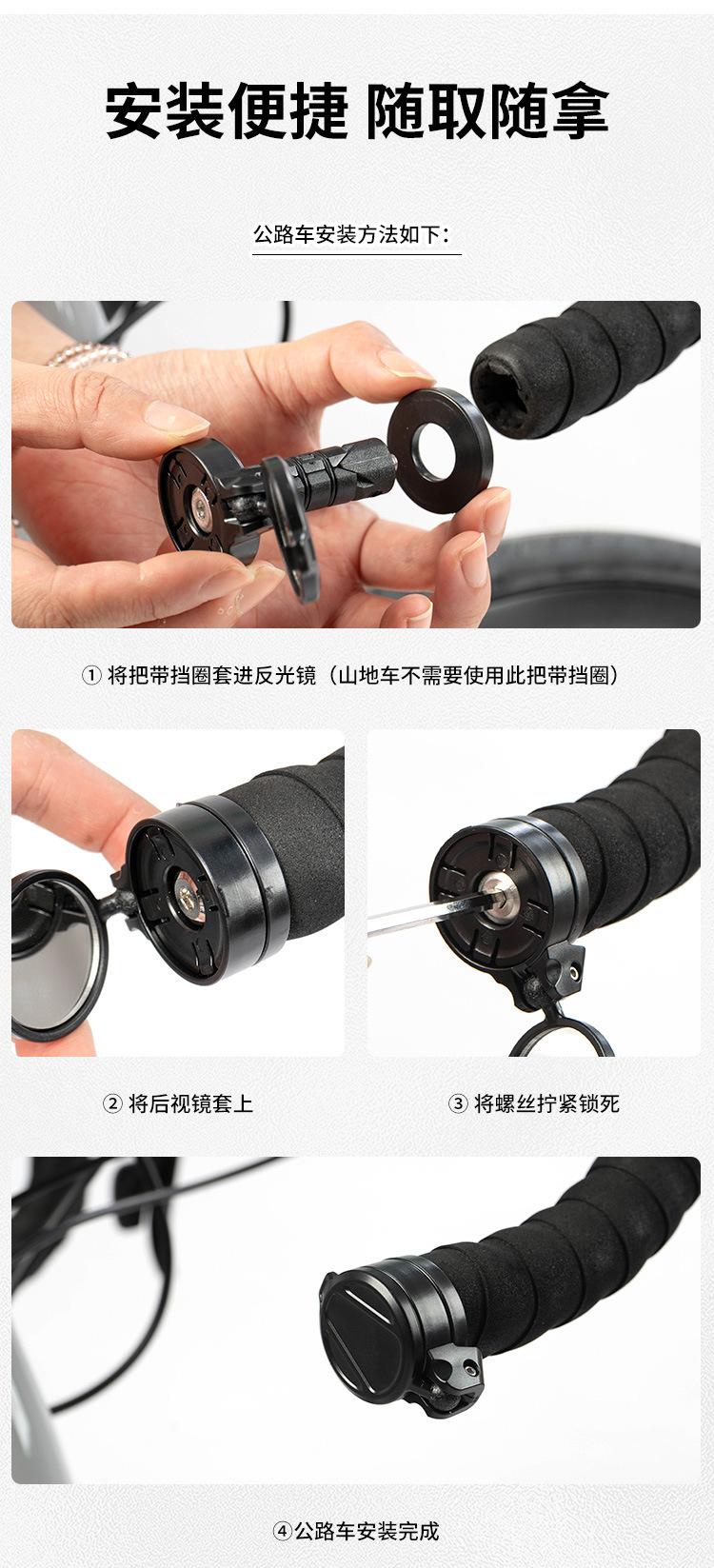 安装便捷 随取随拿

公路车安装方法如下：

① 将把带挡圈套进反光镜（山地车不需要使用此把带挡圈）

② 将后视镜套上

③ 将螺丝拧紧锁死

④公路车安装完成