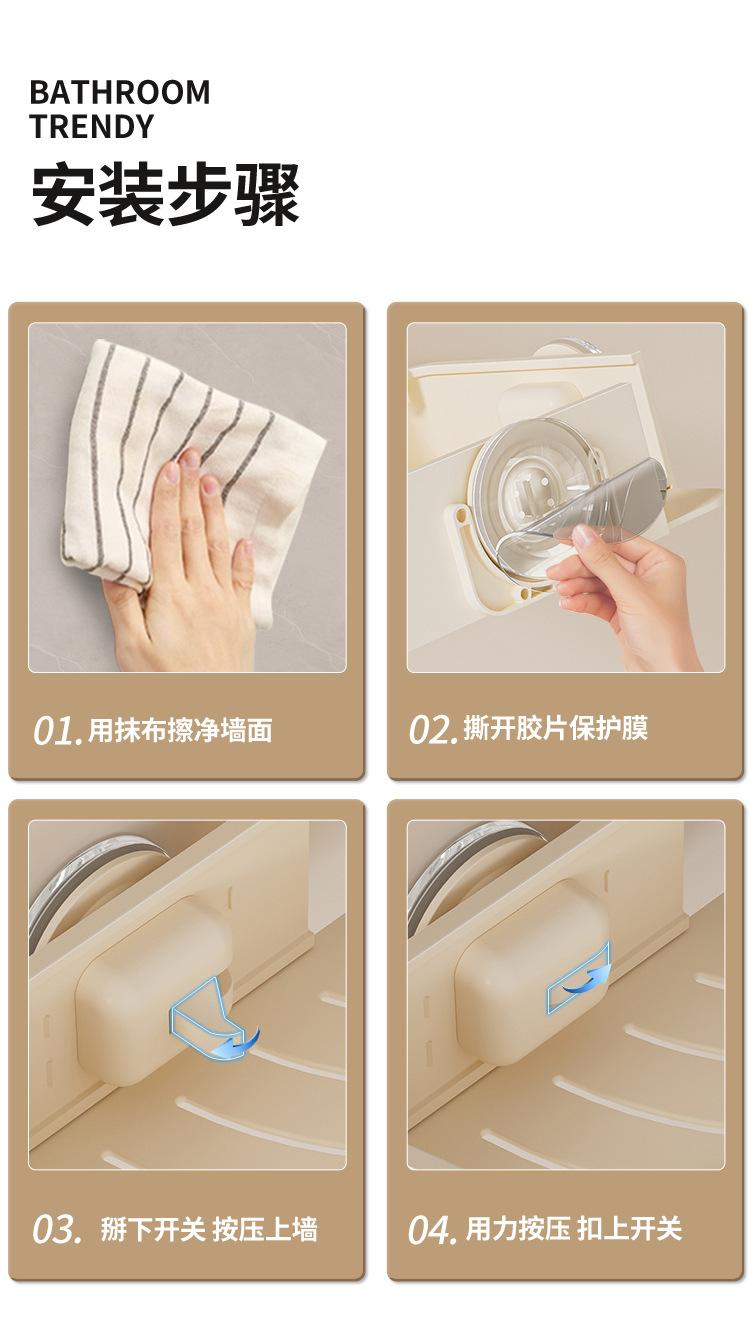 BATHROOM
TRENDY
安装步骤

01. 用抹布擦净墙面

02. 撕开胶片保护膜

03. 掰下开关 按压上墙

04. 用力按压 扣上开关