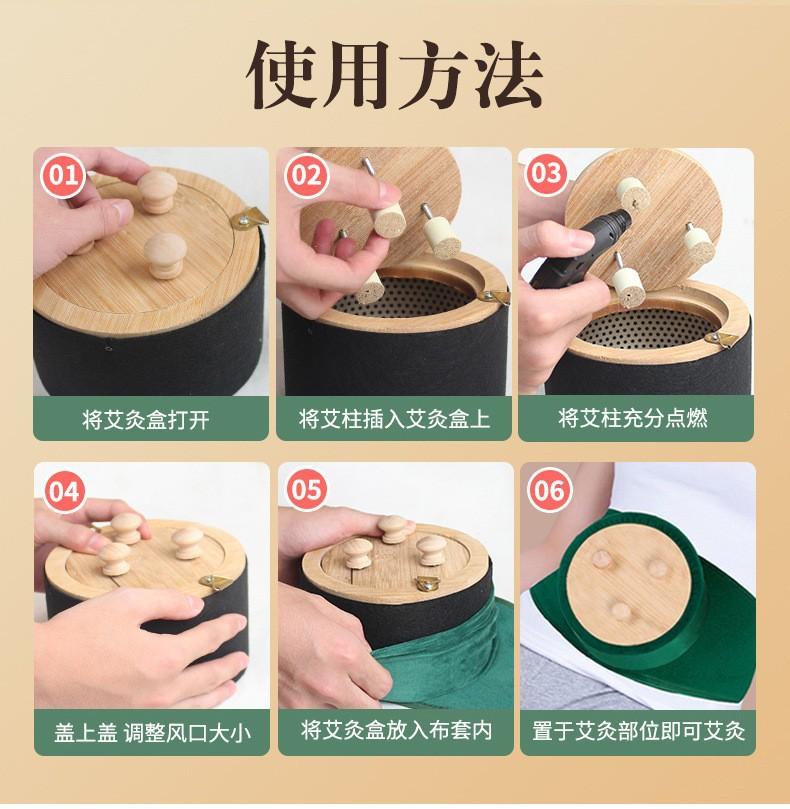 使用方法

01
将艾灸盒打开

02
将艾柱插入艾灸盒上

03
将艾柱充分点燃

04
盖上盖 调整风口大小

05
将艾灸盒放入布套内

06
置于艾灸部位即可艾灸