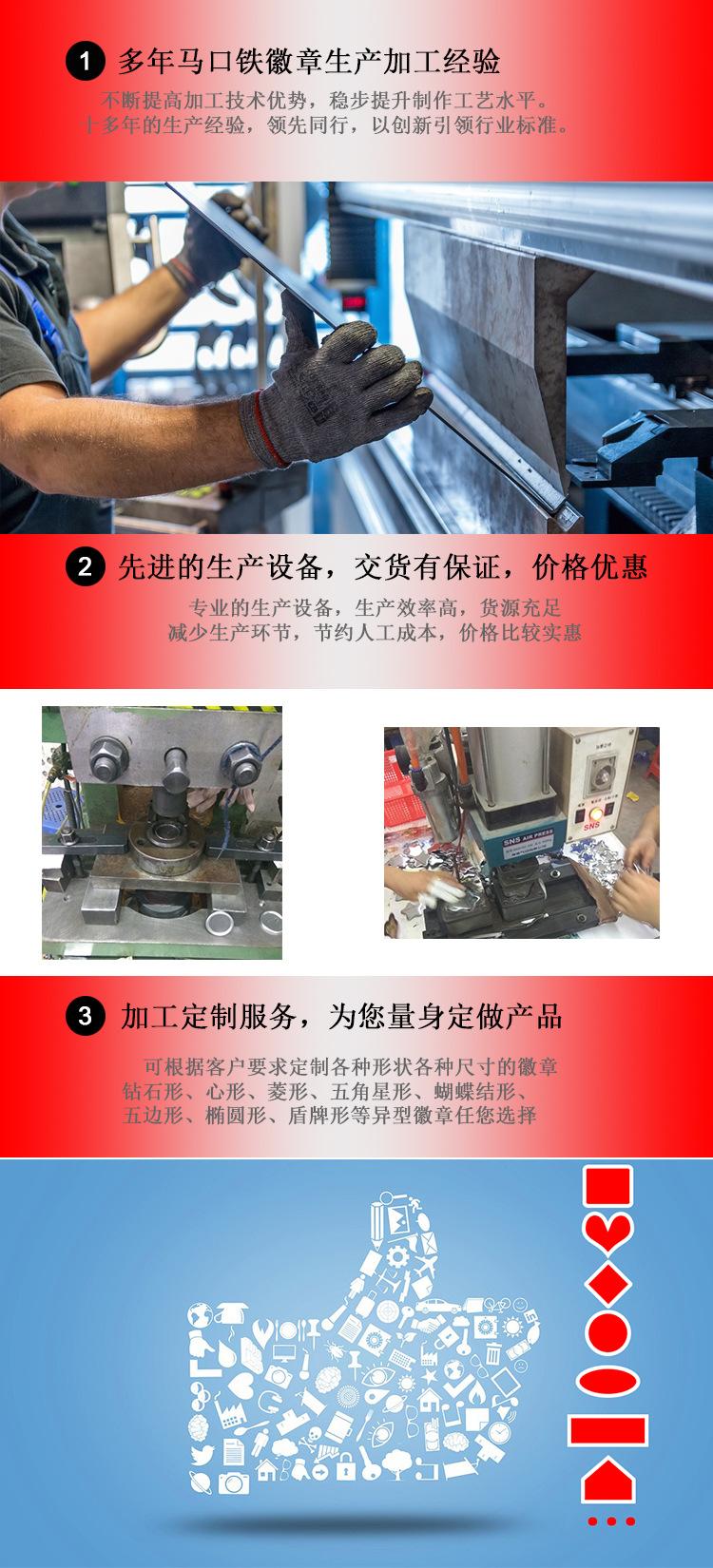 1 多年马口铁徽章生产加工经验

不断提高加工技术优势，稳步提升制作工艺水平。
十多年的生产经验，领先同行，以创新引领行业标准。

2 先进的生产设备，交货有保证，价格优惠

专业的生产设备，生产效率高，货源充足
减少生产环节，节约人工成本，价格比较实惠

SNS AIR PRESS

SNS

3 加工定制服务，为您量身定做产品

可根据客户要求定制各种形状各种尺寸的徽章
钻石形、心形、菱形、五角星形、蝴蝶结形、
五边形、椭圆形、盾牌形等异型徽章任您选择