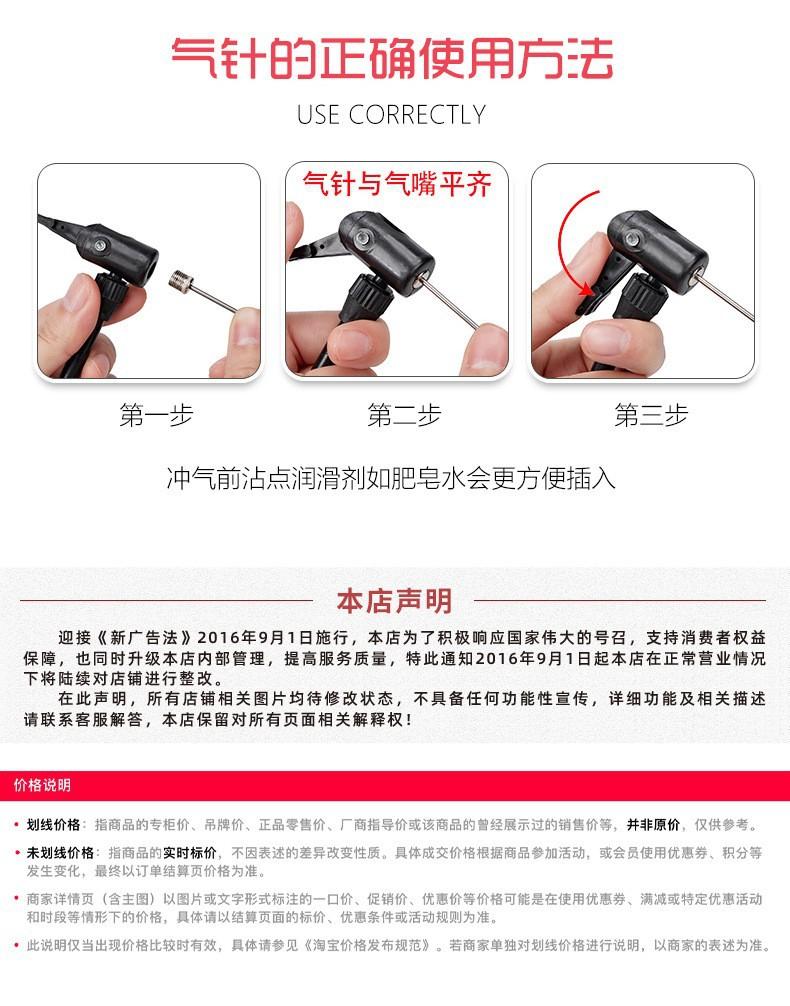 气针的正确使用方法

USE CORRECTLY

气针与气嘴平齐

第一步

第二步

第三步

冲气前沾点润滑剂如肥皂水会更方便插入

本店声明

迎接《新广告法》2016年9月1日施行，本店为了积极响应国家伟大的号召，支持消费者权益保障，也同时升级本店内部管理，提高服务质量，特此通知2016年9月1日起本店在正常营业情况下将陆续对店铺进行整改。

在此声明，所有店铺相关图片均待修改状态，不具备任何功能性宣传，详细功能及相关描述请联系客服解答，本店保留对所有页面相关解释权！

价格说明

• 划线价格：指商品的专柜价、吊牌价、正品零售价、厂商指导价或该商品的曾经展示过的销售价等，并非原价，仅供参考。

• 未划线价格：指商品的实时标价，不因表述的差异改变性质。具体成交价格根据商品参加活动，或会员使用优惠券、积分等发生变化，最终以订单结算页价格为准。

• 商家详情页（含主图）以图片或文字形式标注的一口价、促销价、优惠价等价格可能是在使用优惠券、满减或特定优惠活动和时段等情形下的价格，具体请以结算页面的标价、优惠条件或活动规则为准。

• 此说明仅当出现价格比较时有效，具体请参见《淘宝价格发布规范》。若商家单独对划线价格进行说明，以商家的表述为准。