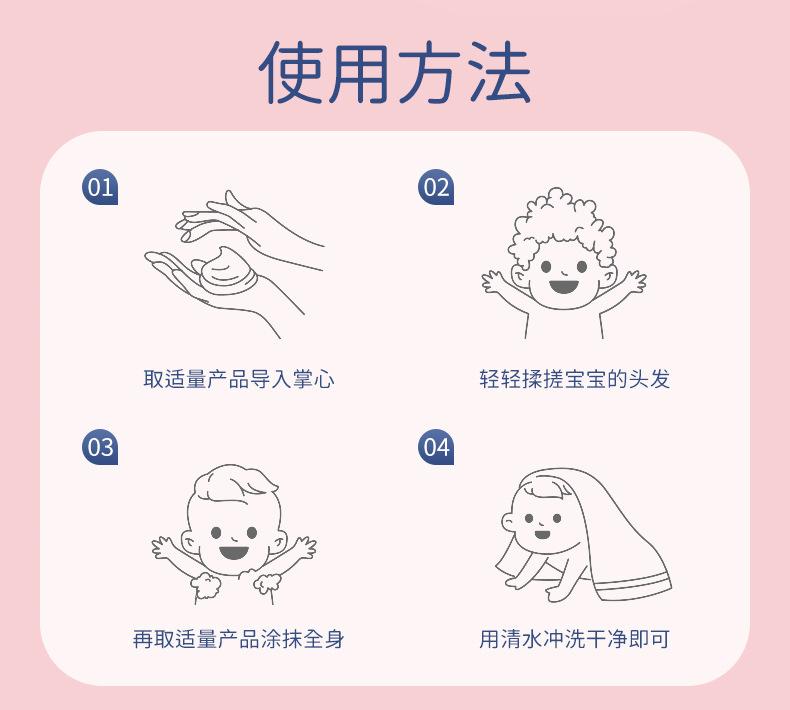 使用方法

01

取适量产品导入掌心

02

轻轻揉搓宝宝的头发

03

再取适量产品涂抹全身

04

用清水冲洗干净即可